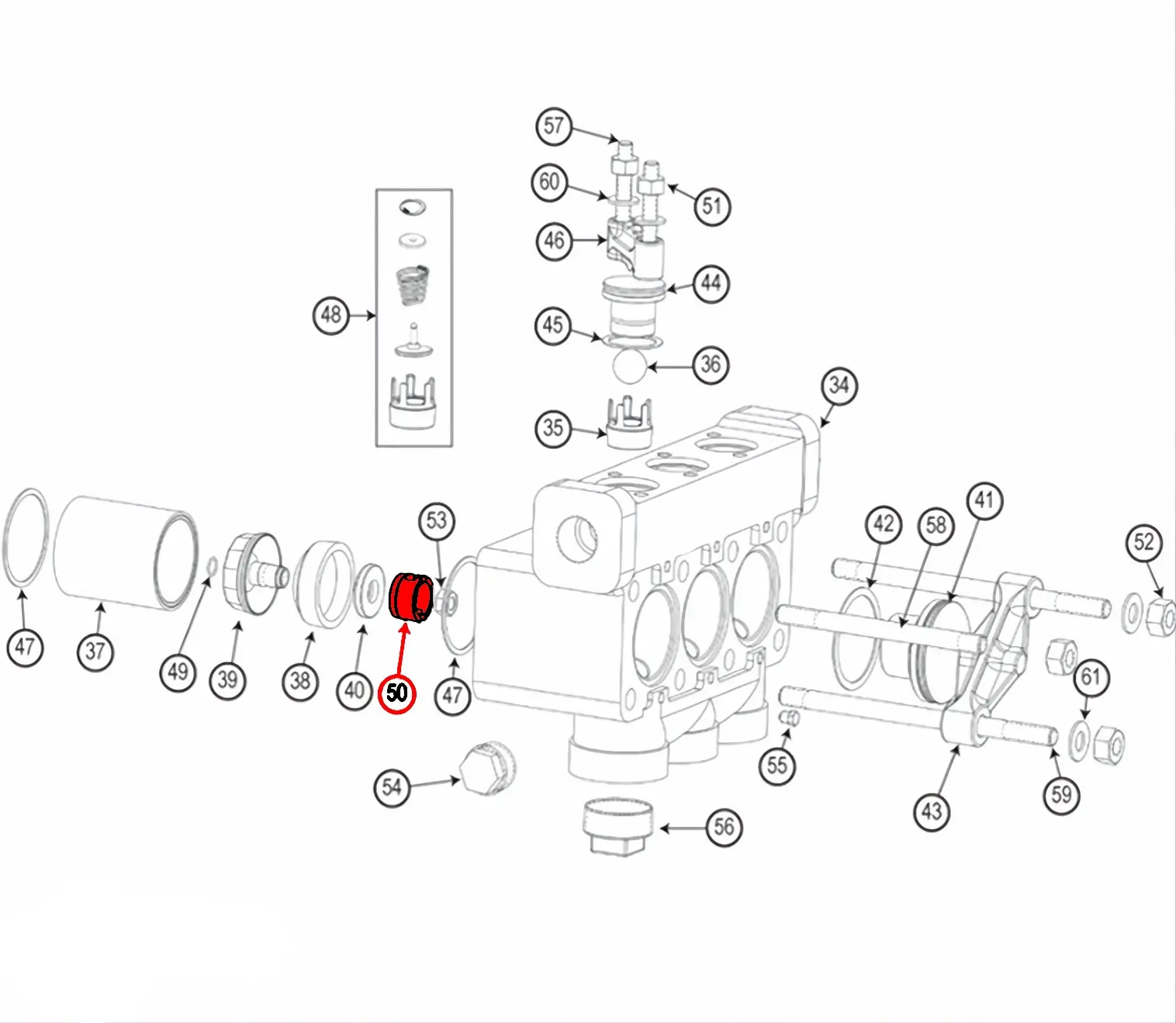 57
60
51
46
44
48
45
36
34
35
53
42
58
41
52
47
37
49
39
38
40
50
47
61
55
54
43
59
56