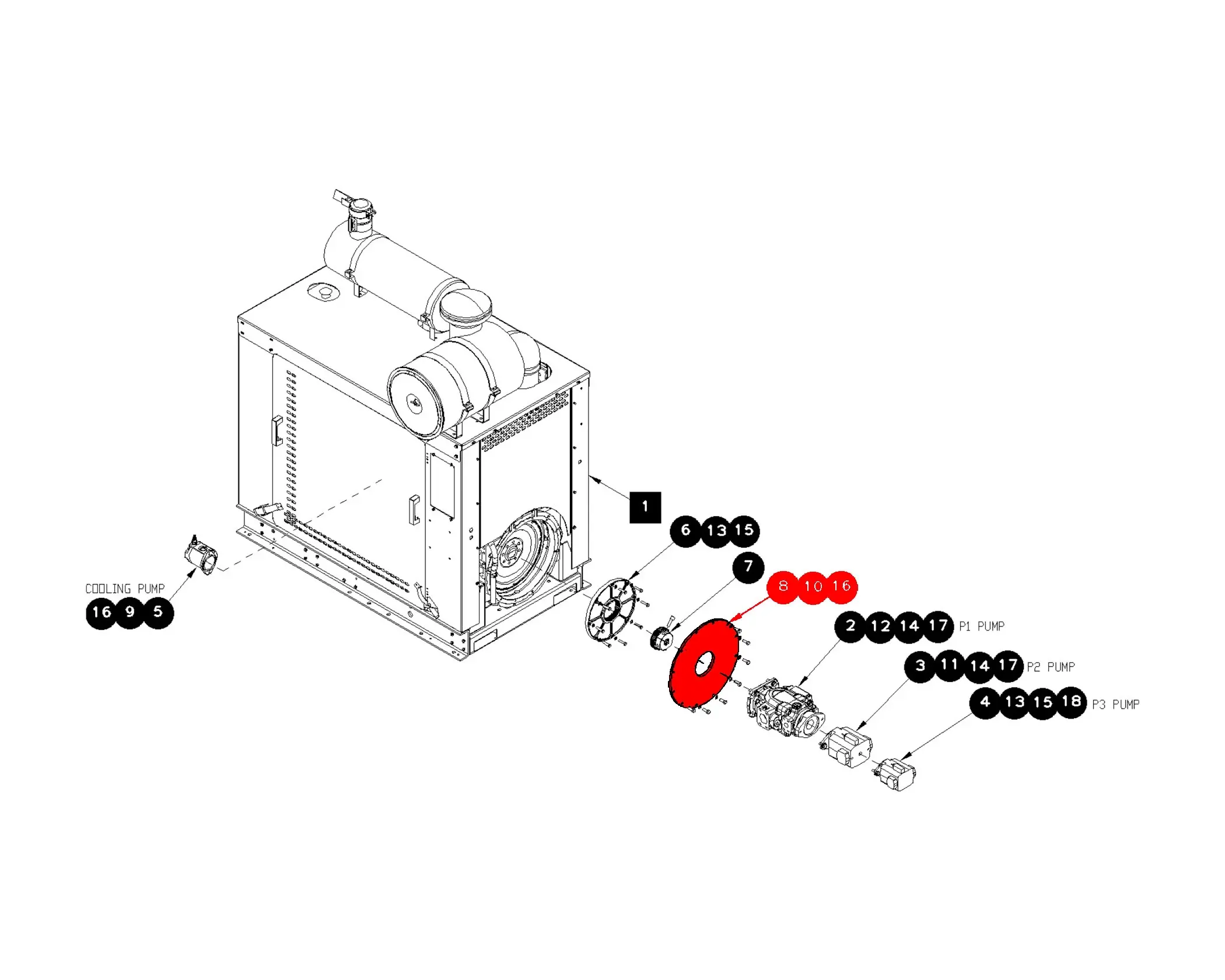 1

6 13 15

7

8 10 16

COOLING PUMP
16 9 5

2 12 14 17 P1 PUMP

3 11 14 17 P2 PUMP

4 13 15 18 P3 PUMP