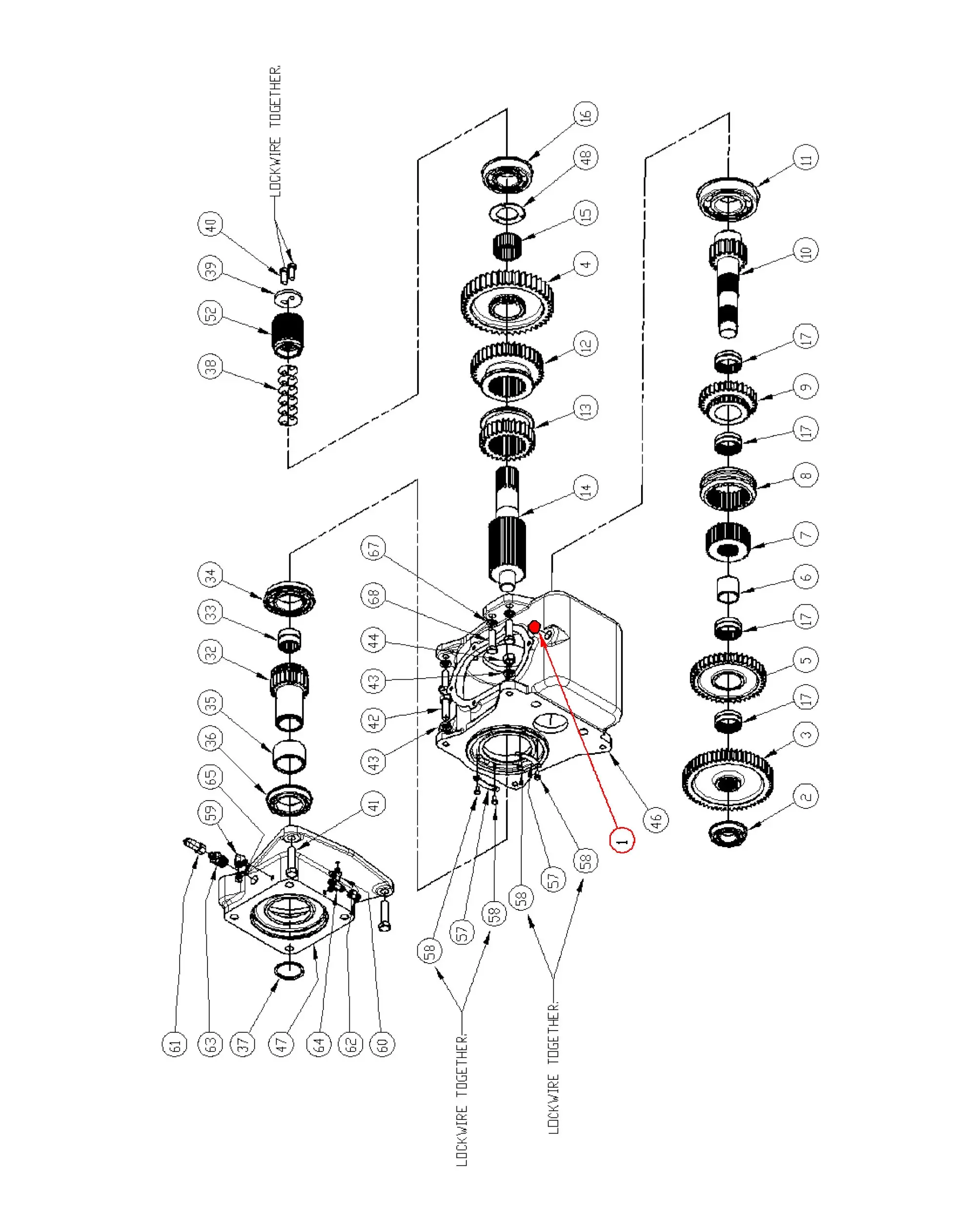 LOCKWIRE TOGETHER.

40
39
52
38

16
48
15
4
12
13
14

11
10
17
9
17
8
7
6
17
5
17
3
2

34
33
32
35
36
65
59
41

67
68
44
43
42
43

46
1

58
57
58
58
57
58

61
63
37
47
64
62
60

LOCKWIRE TOGETHER.
LOCKWIRE TOGETHER.