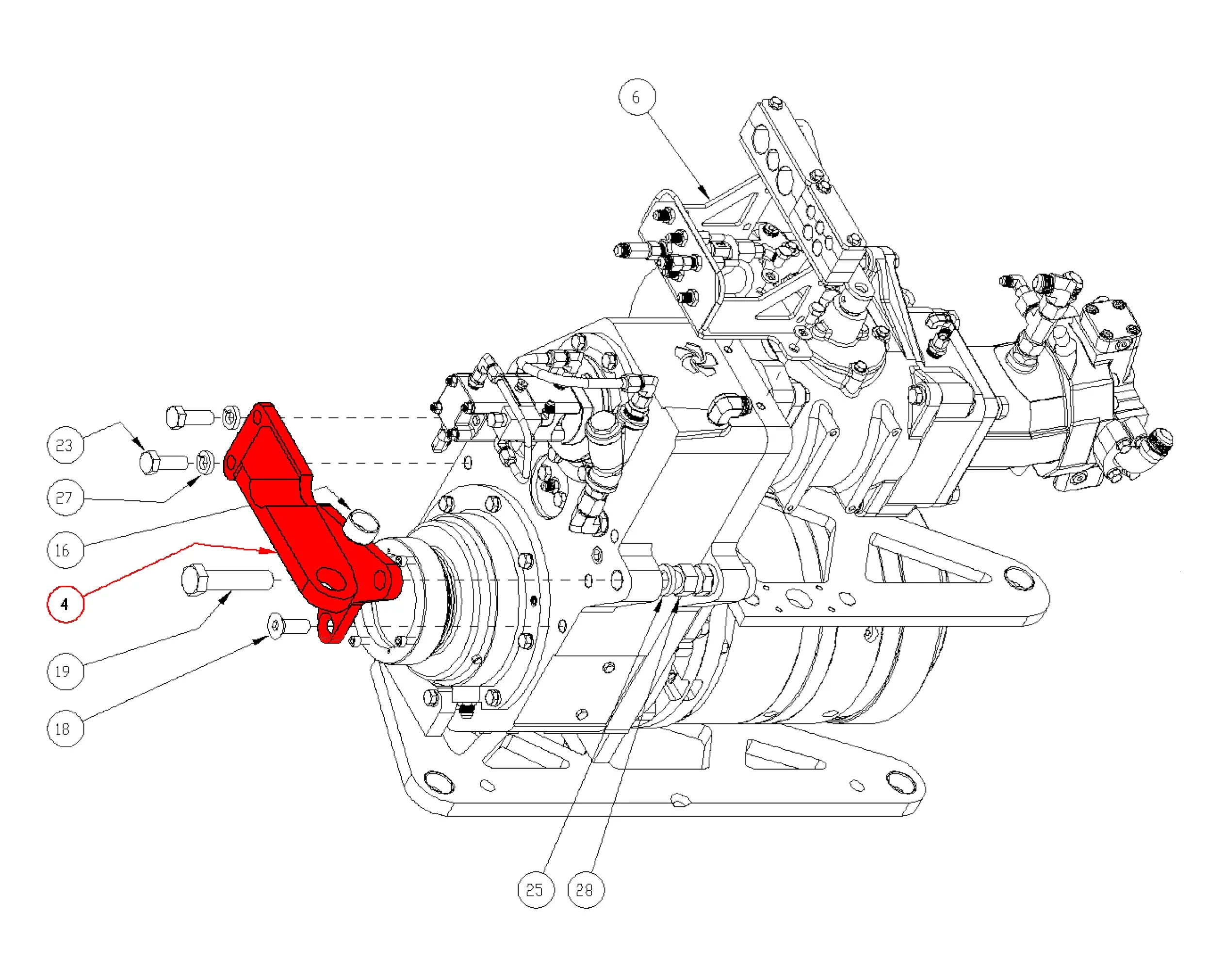 6

23

27

16

4

19

18

25

28