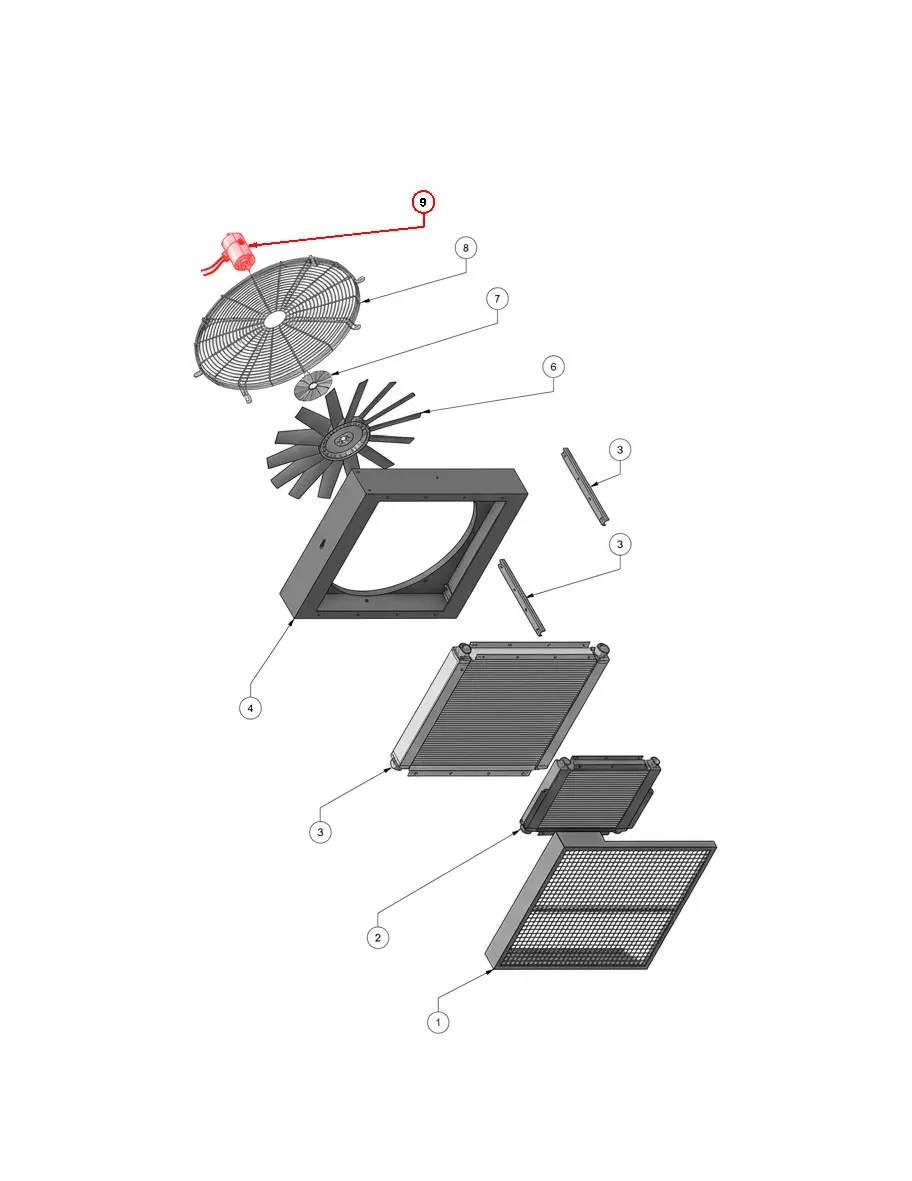 9
8
7
6
3
3
4
3
2
1