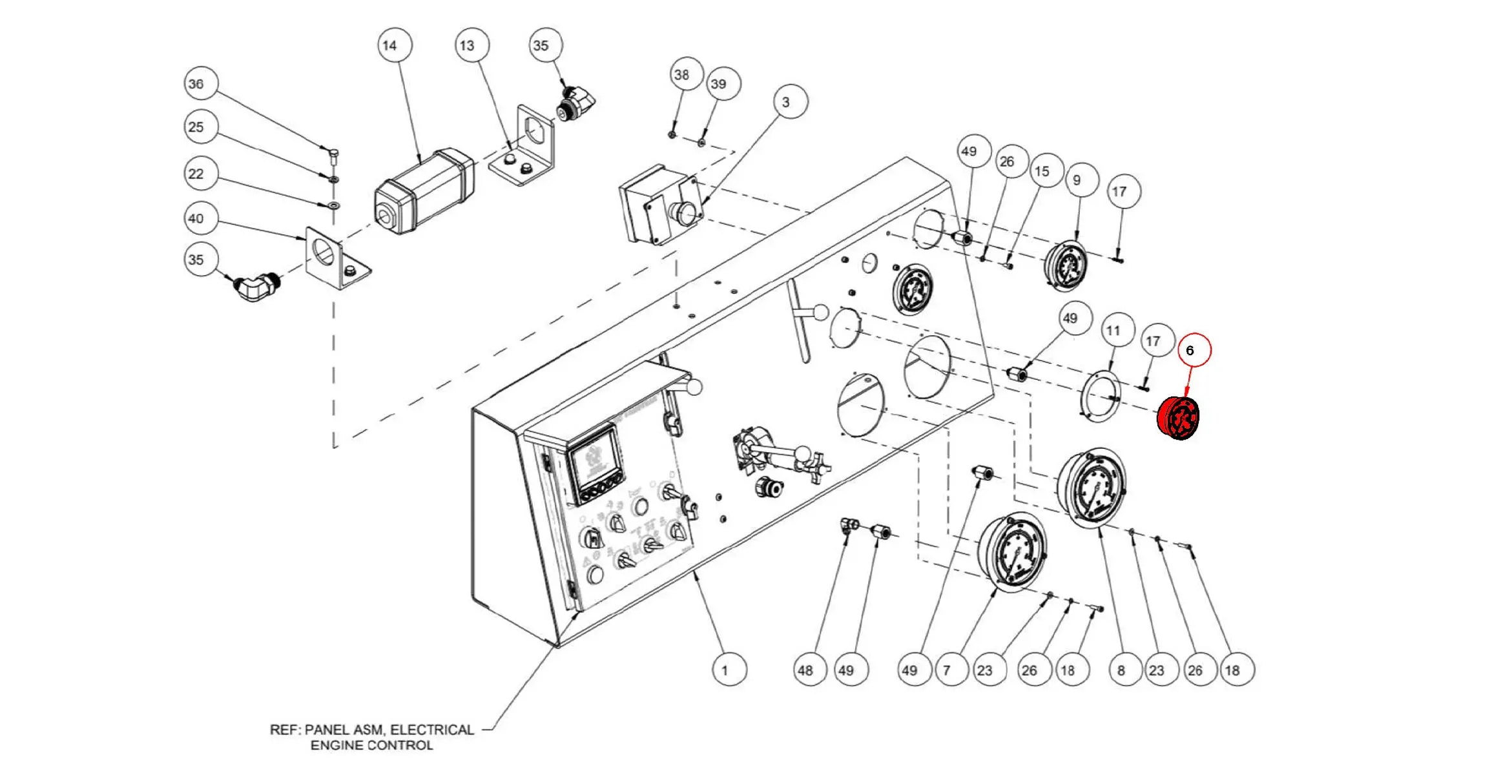 14
13
35
36
25
22
40
35
38
39
3
49
26
15
9
17
49
11
17
6
1
48
49
49
7
23
26
18
8
23
26
18

REF: PANEL ASM, ELECTRICAL ENGINE CONTROL