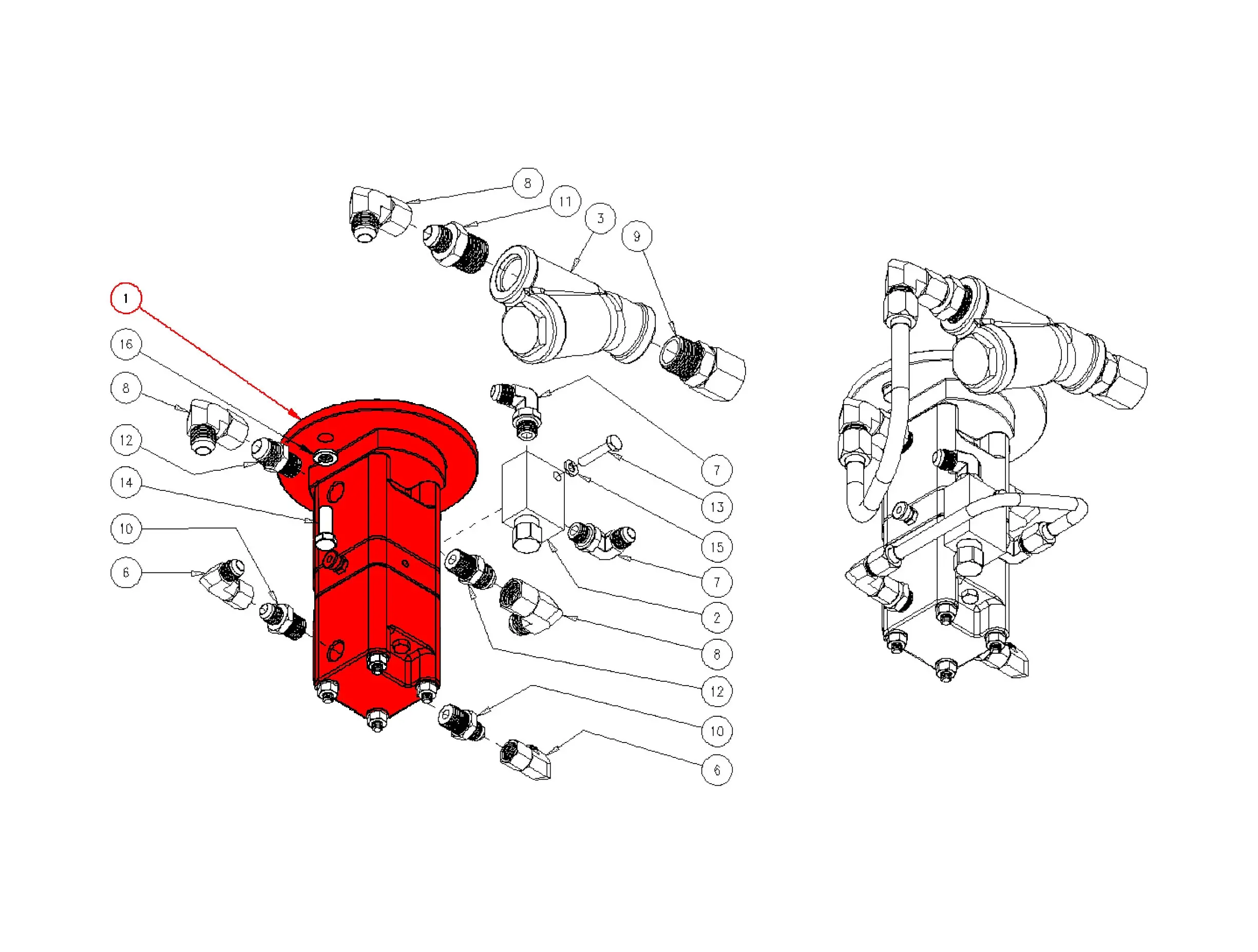 8
11
3
9
1
16
8
12
14
10
6
7
13
15
7
2
8
12
10
6