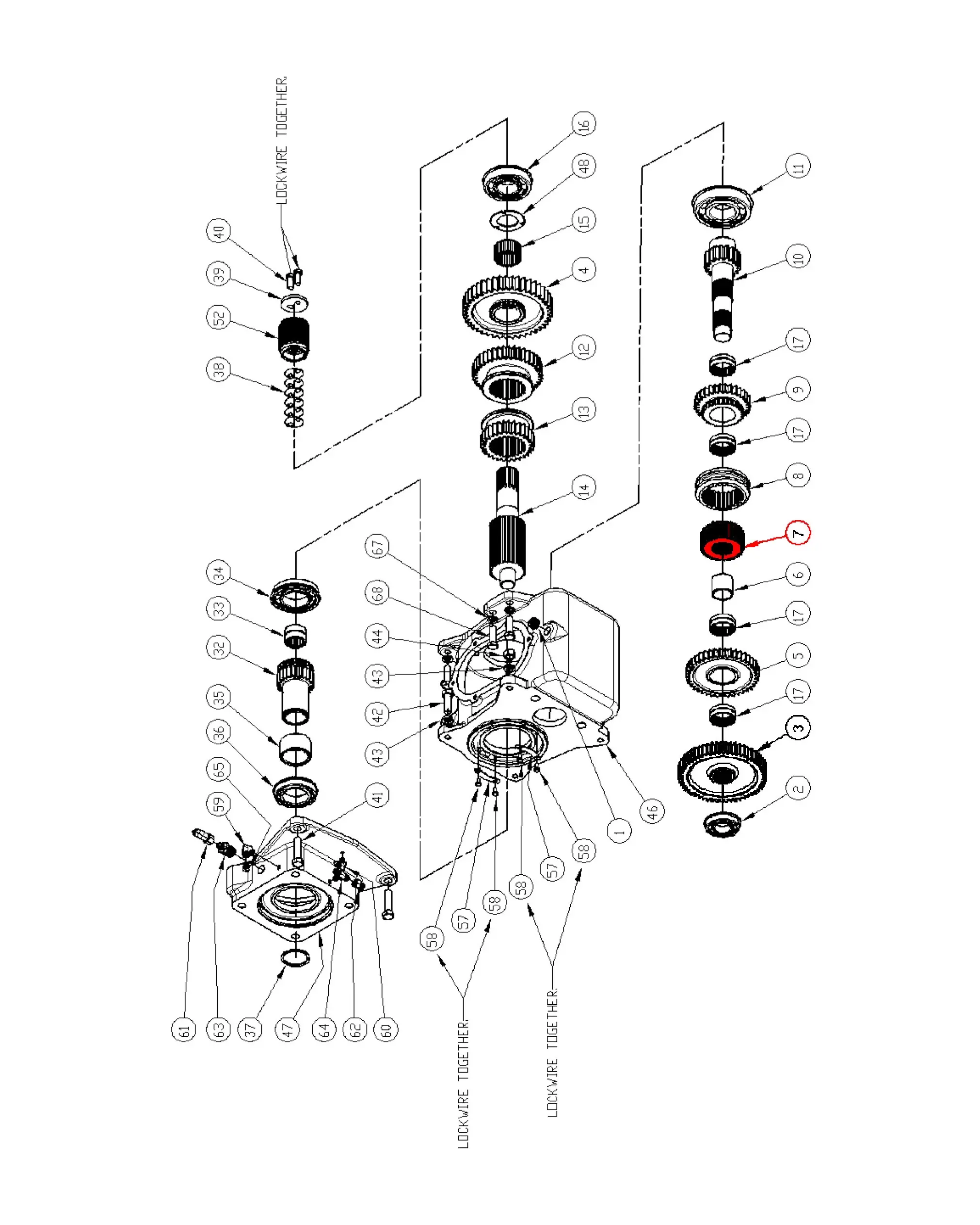 LOCKWIRE TOGETHER.

40
39
52
38

16
48
15
4
12
13
14

11
10
17
9
17
8
7
6
17
5
17
3
2

34
33
32
35
36
65
59
41

67
68
44
43
42
43

1
46
58
57
58
58
57
58

61
63
37
47
64
62
60

LOCKWIRE TOGETHER.
LOCKWIRE TOGETHER.