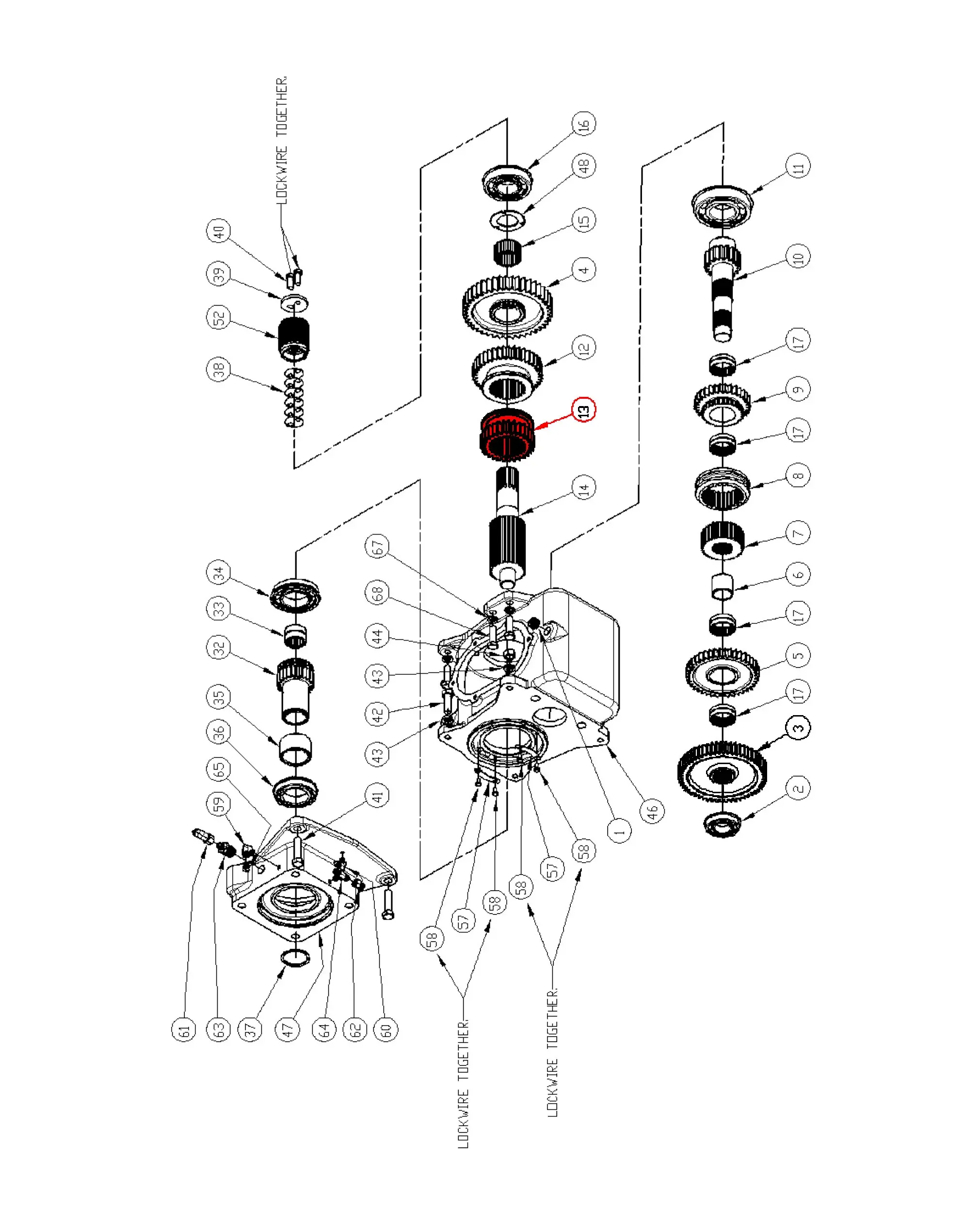 LOCKWIRE TOGETHER.

40
39
52
38

16
48
15
4
12
13
14

11
10
17
9
17
8
7
6
17
5
17
3
2

34
33
32
35
36
65
59
41

67
68
44
43
42
43

1
46
58
57
58
58
57
58

61
63
37
47
64
62
60

LOCKWIRE TOGETHER.
LOCKWIRE TOGETHER.