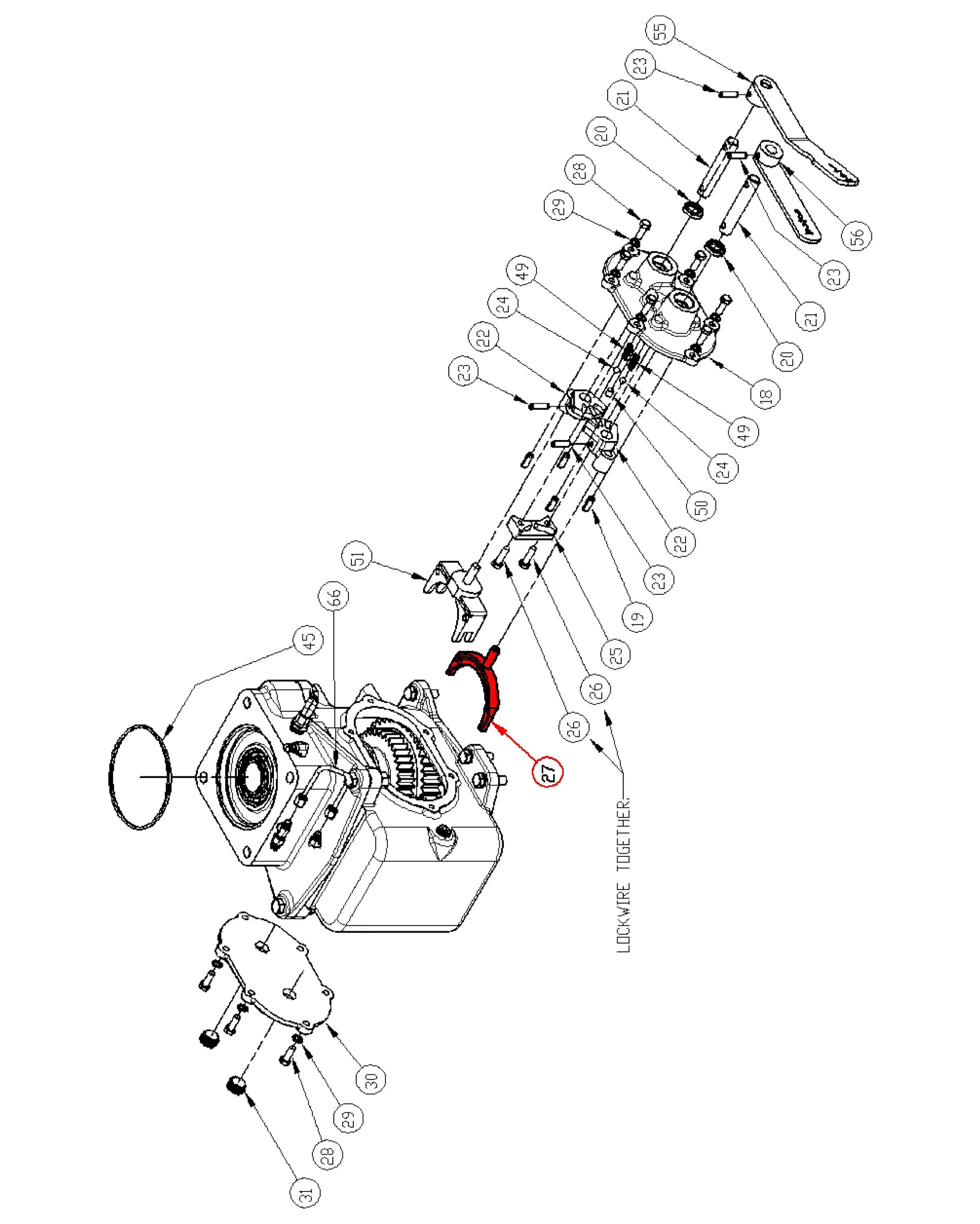 55
23
21
20
28
29
49
24
22
23
56
23
21
20
18
49
24
50
22
23
19
25
26
26
51
66
45
27
LOCKWIRE TOGETHER.
30
29
28
31