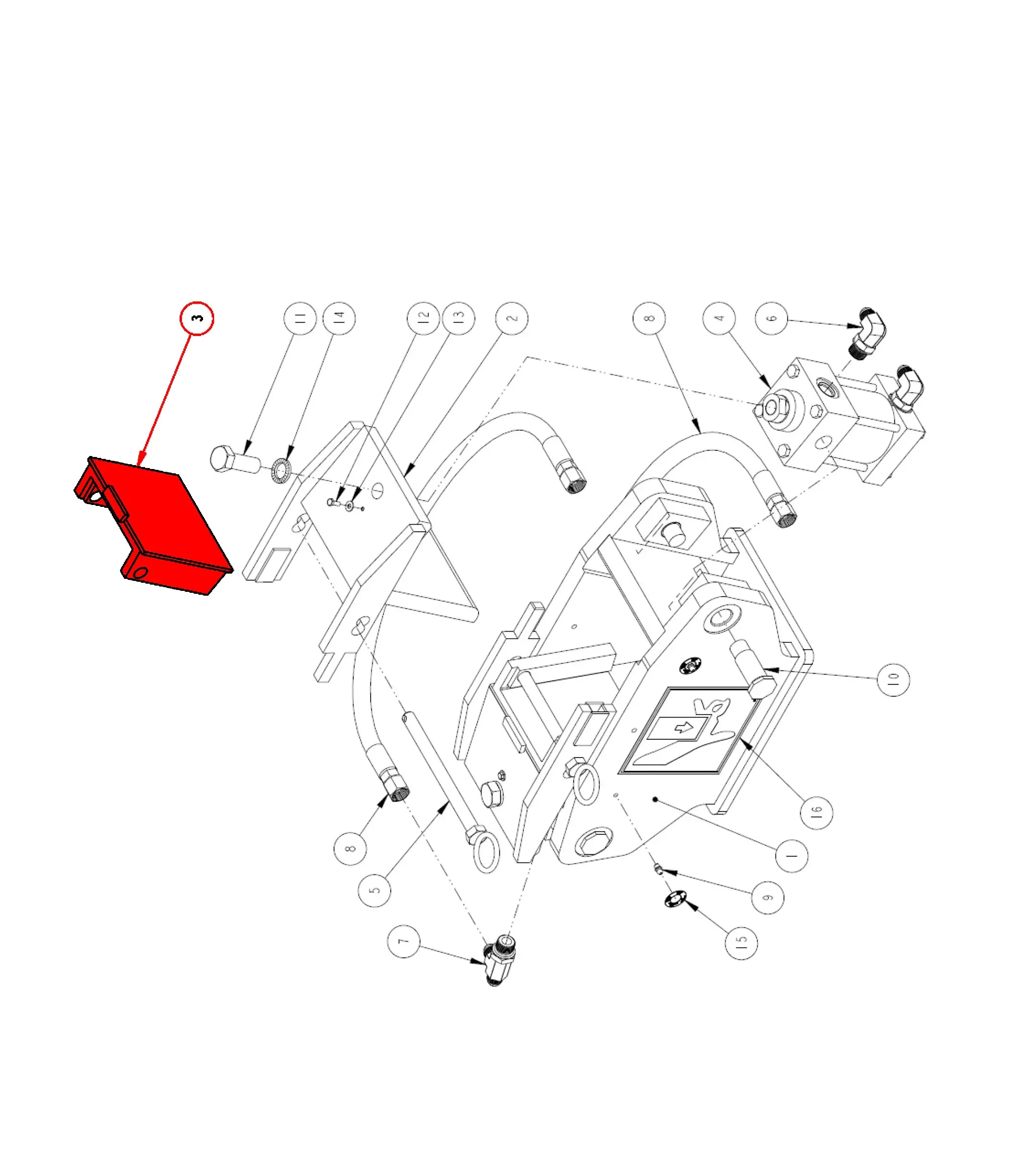 3
11
14
12
13
2
8
4
6
10
16
1
9
15
7
5
8