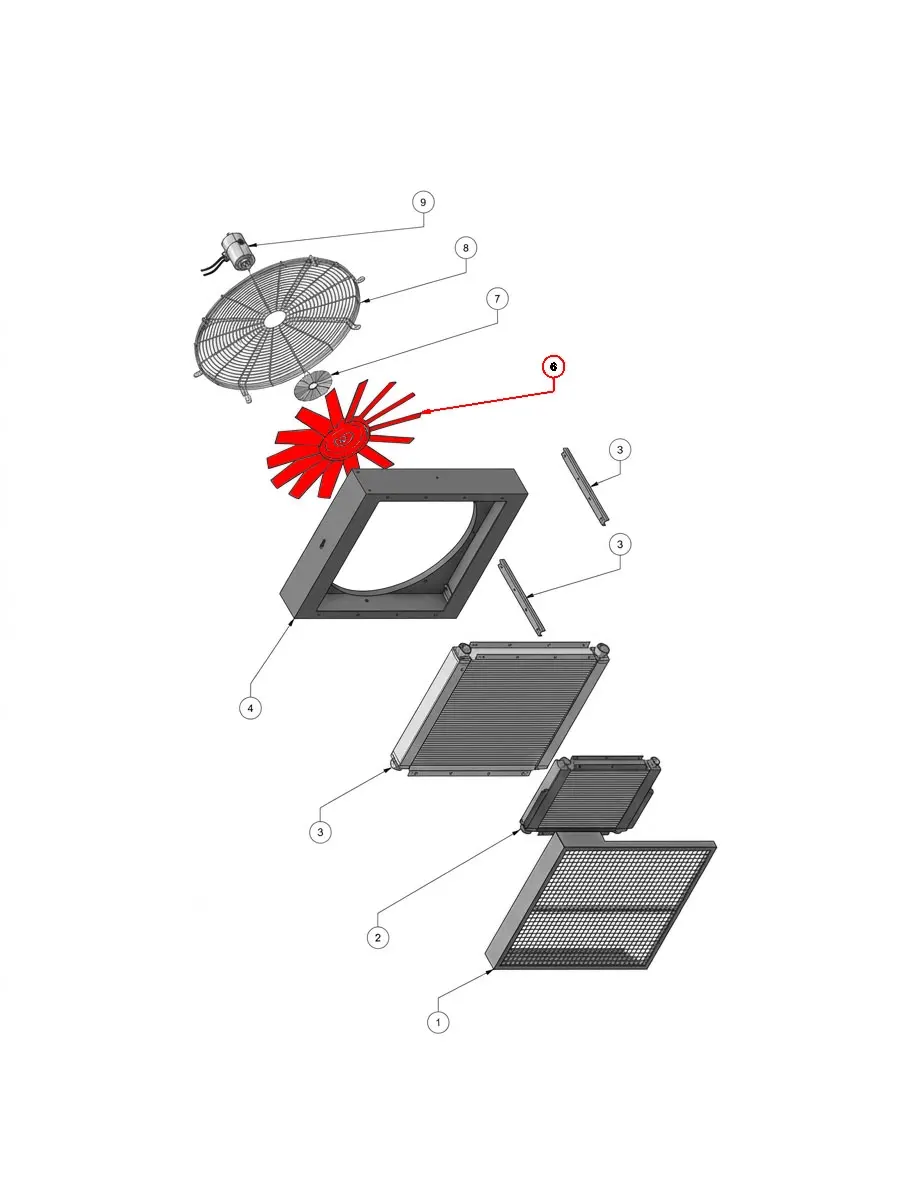 9

8

7

6

3

3

4

3

2

1