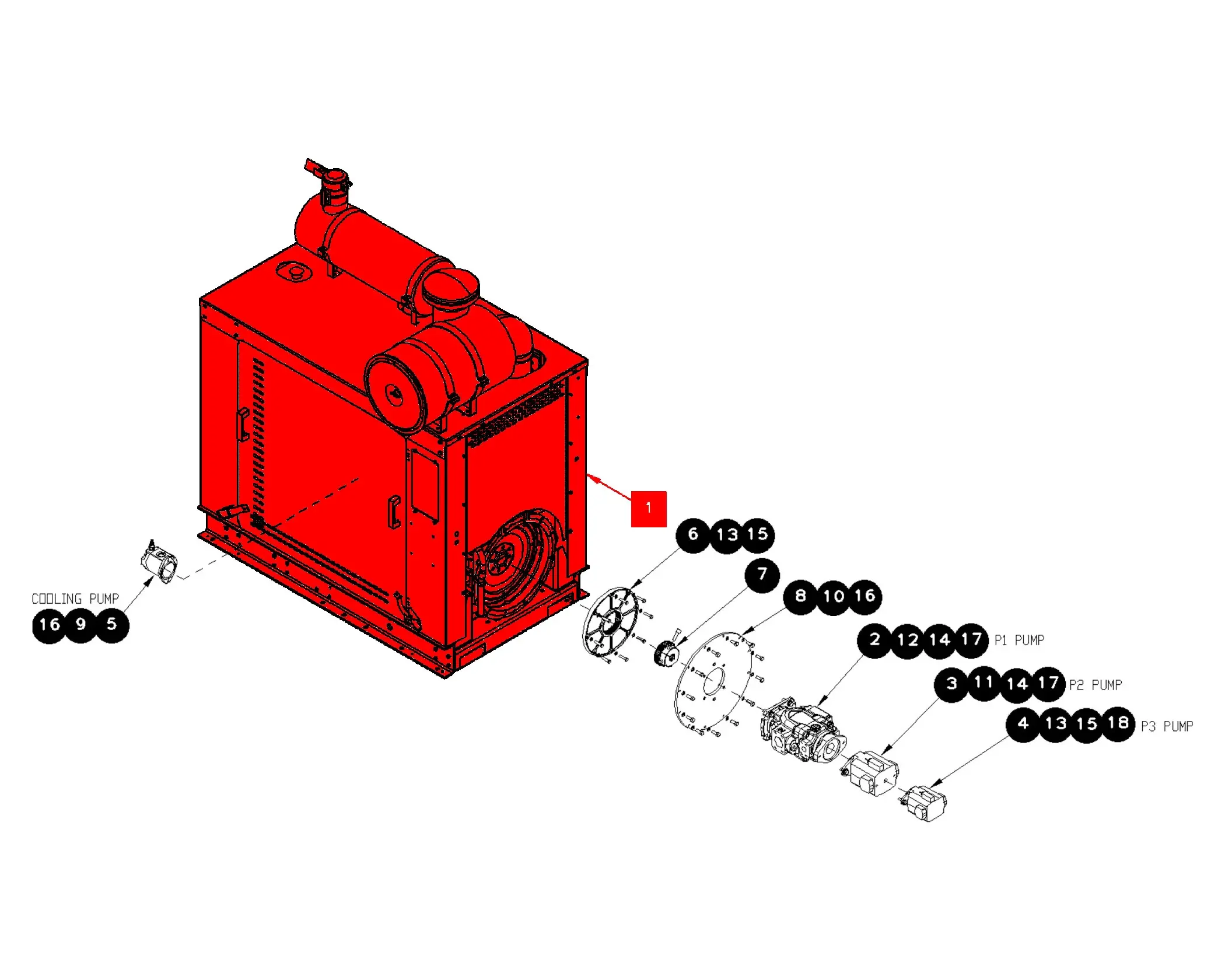 1

6 13 15

7

8 10 16

2 12 14 17 P1 PUMP

3 11 14 17 P2 PUMP

4 13 15 18 P3 PUMP

COOLING PUMP
16 9 5