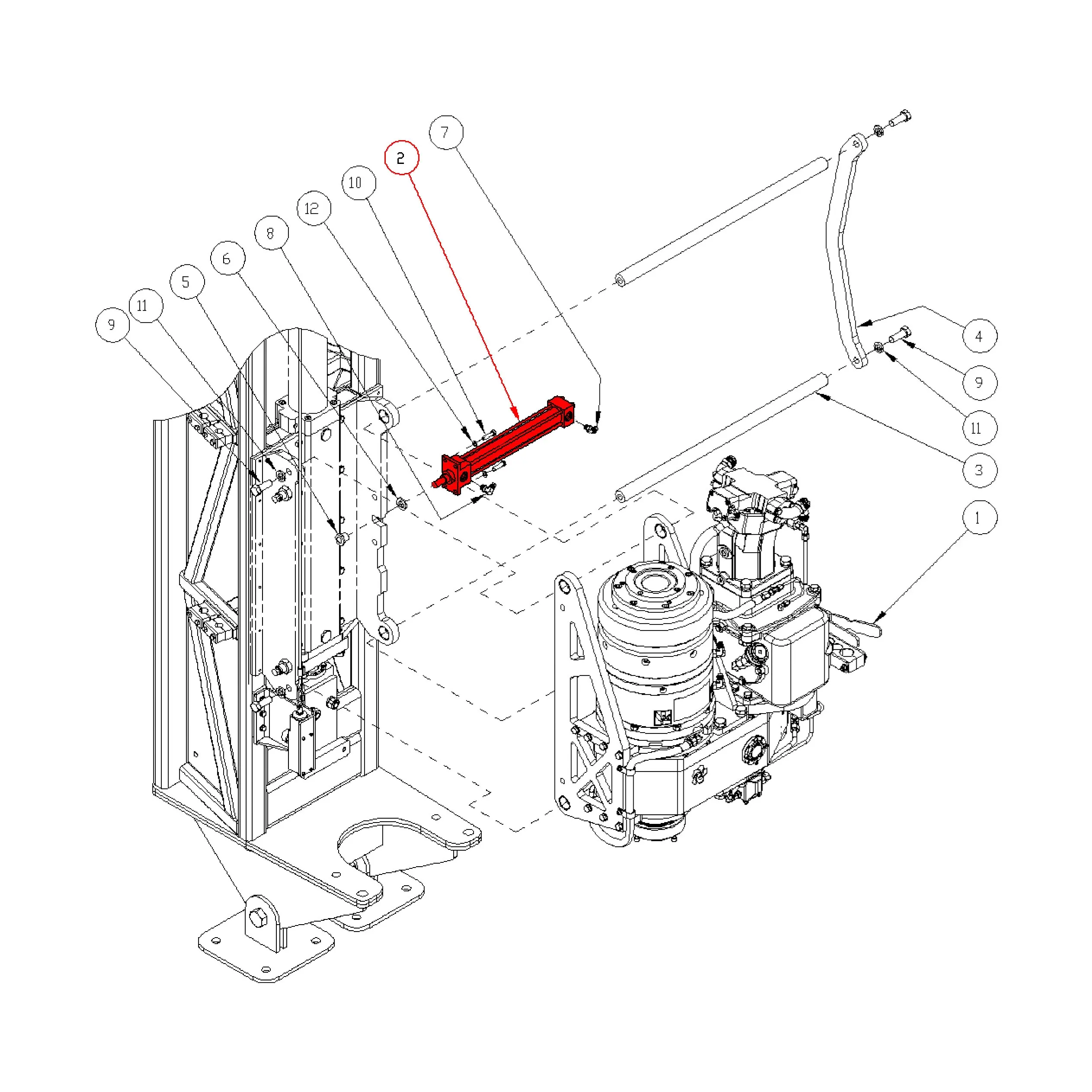 7
2
10
12
8
6
5
11
9
4
9
11
3
1