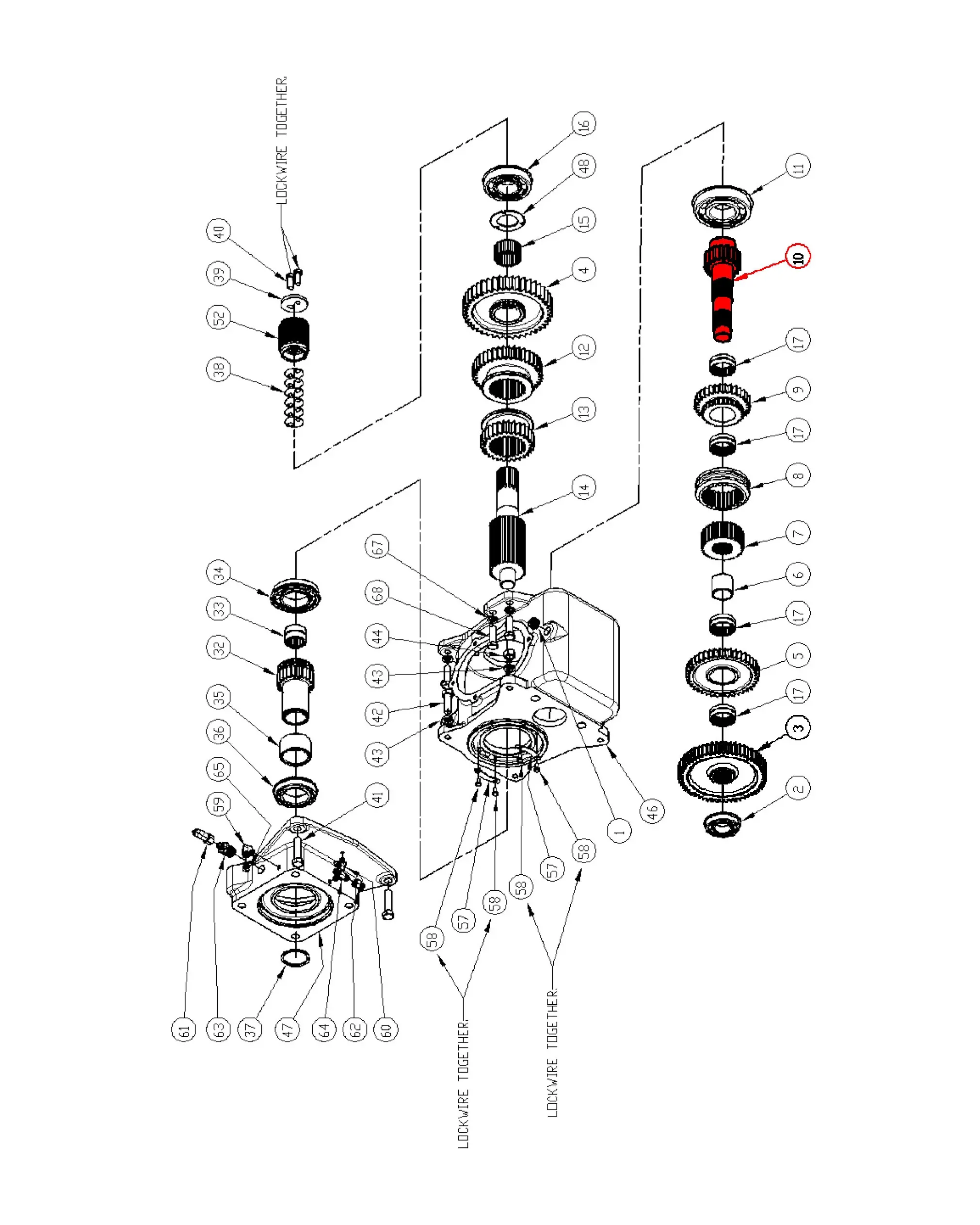 LOCKWIRE TOGETHER.

40
39
52
38

16
48
15
4
12
13
14

11
10
17
9
17
8
7
6
17
5
17
3
2

34
33
32
35
36
65
59
41

67
68
44
43
42
43

46
1
58
57
58
58
57
58

61
63
37
47
64
62
60

LOCKWIRE TOGETHER.
LOCKWIRE TOGETHER.