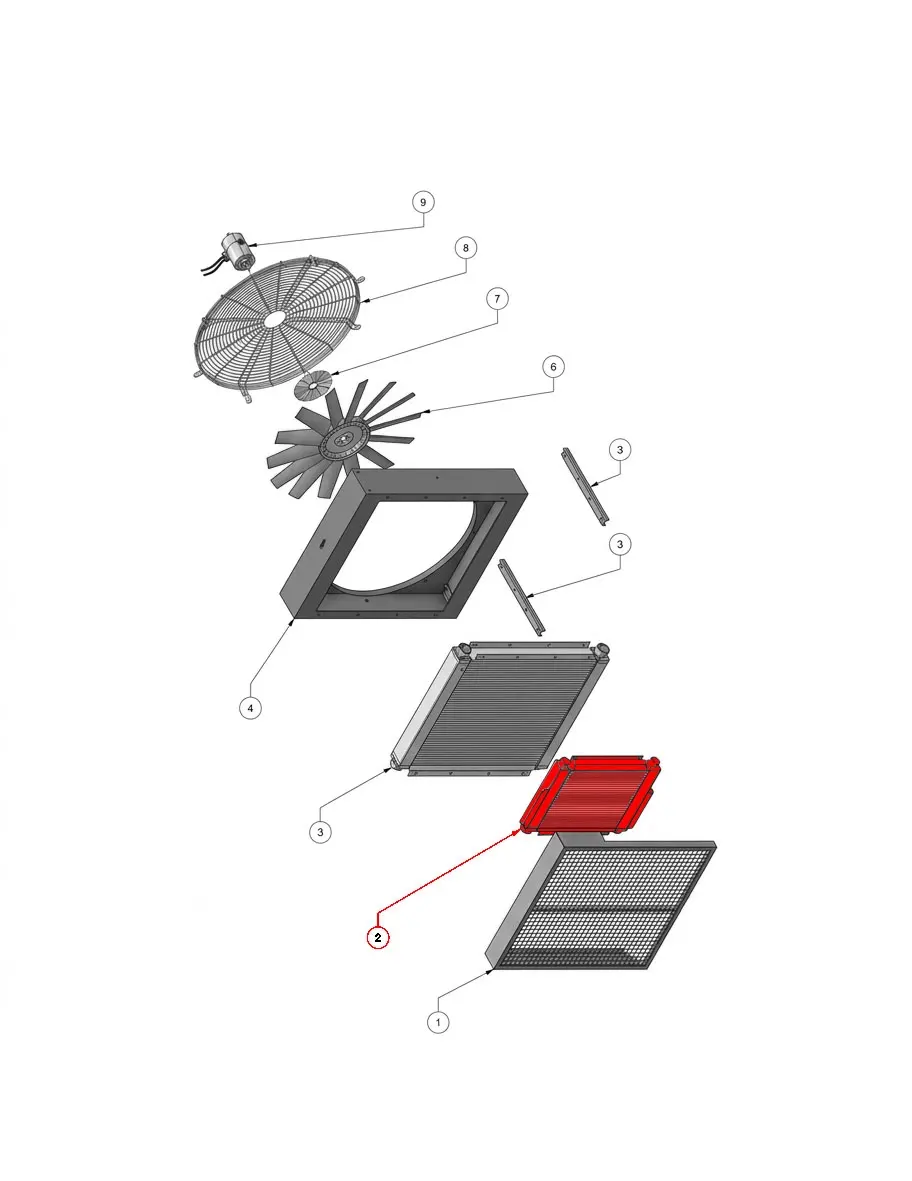 9

8

7

6

3

3

4

3

2

1