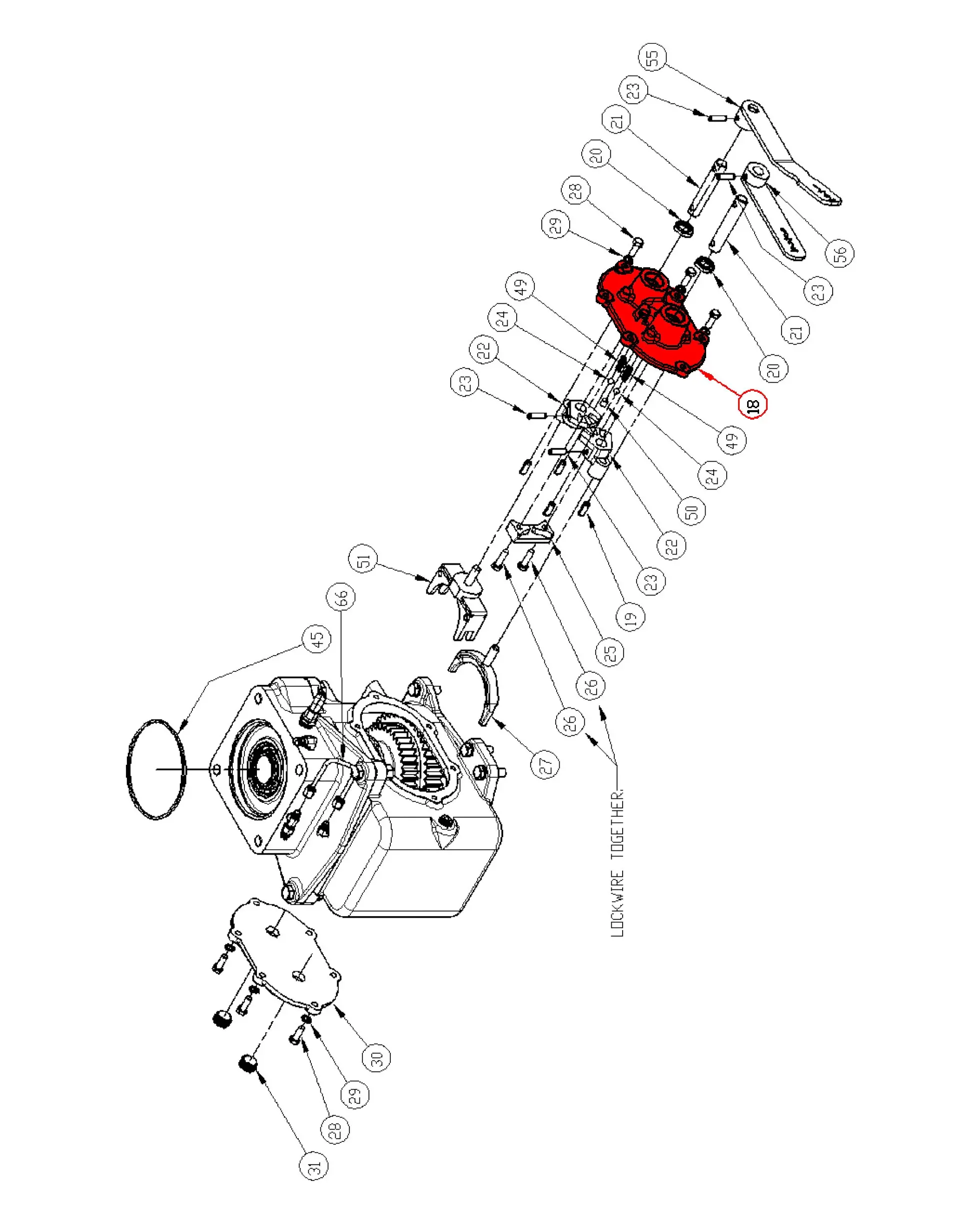 55
23
21
20
28
29
49
24
22
23
56
23
21
20
18
49
24
50
22
23
19
25
26
26
27
51
66
45
LOCKWIRE TOGETHER.
30
29
28
31