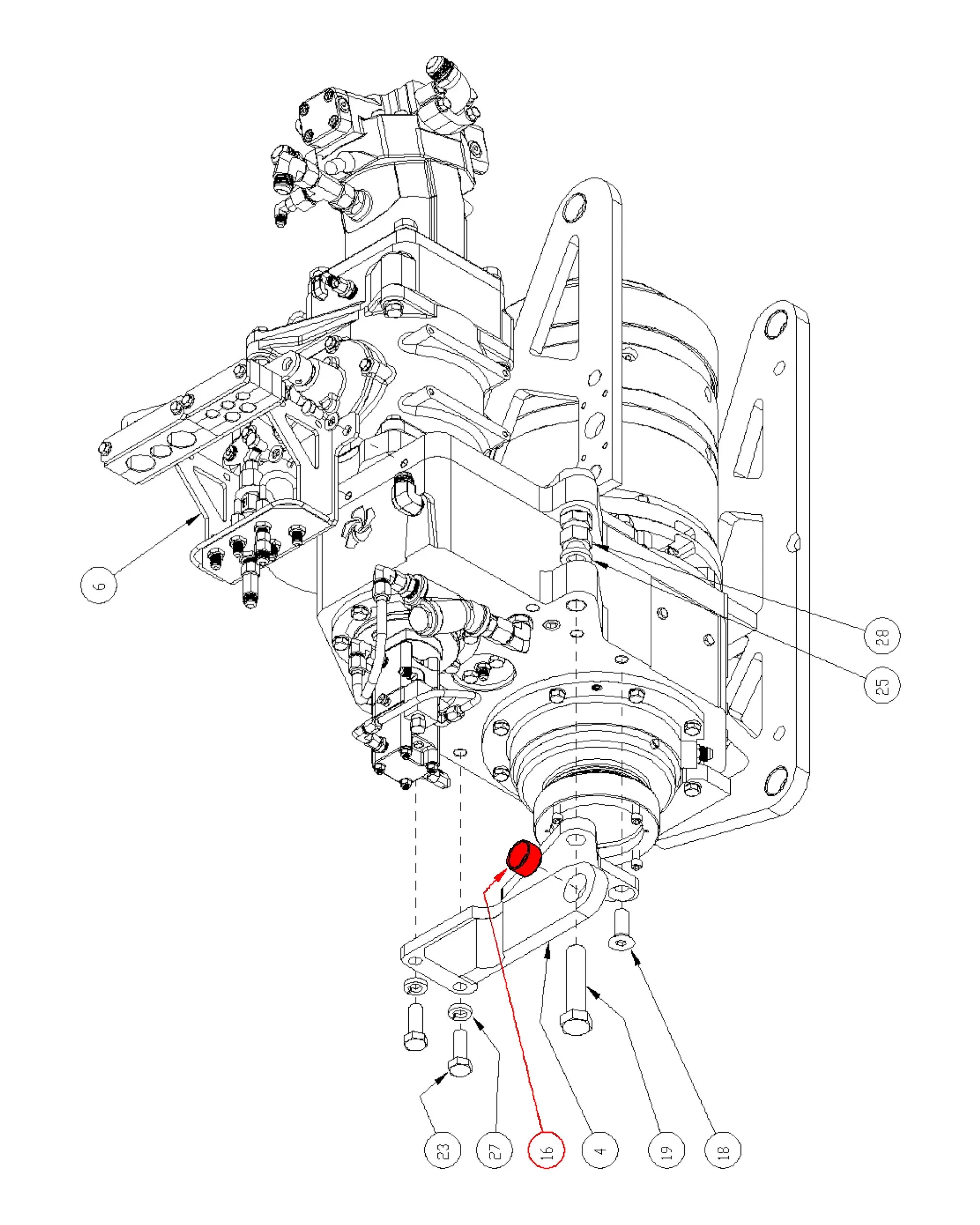 6
28
25
23
27
16
4
19
18