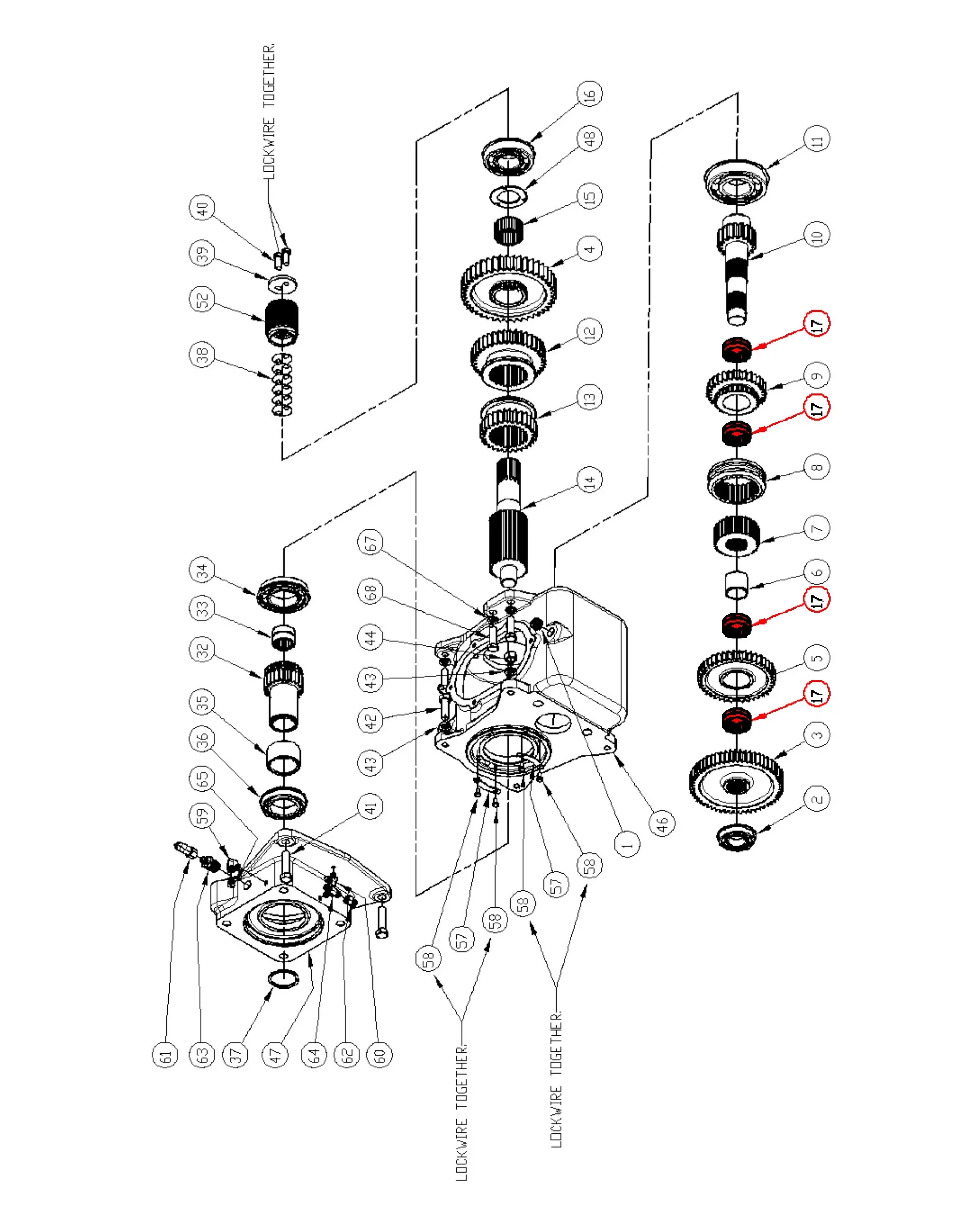 LOCKWIRE TOGETHER.

40
39
52
38

16
48
15
4
12
13
14

11
10
17
9
17
8
7
6
17
5
17
3
2

34
33
32
35
36
65
59
41

67
68
44
43
42
43

1
46

58
57
58
58
57
58

61
63
37
47
64
62
60

LOCKWIRE TOGETHER.
LOCKWIRE TOGETHER.