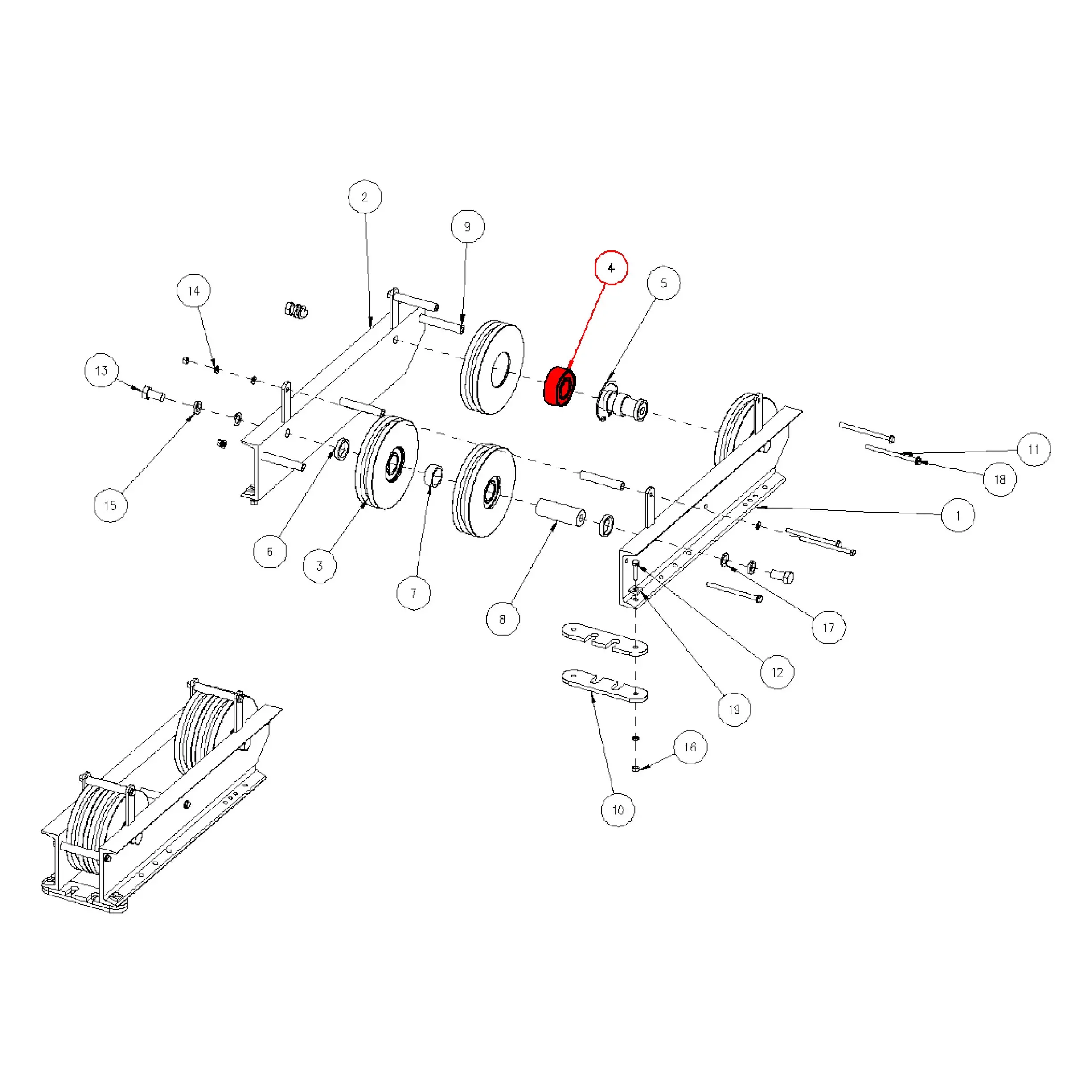 2
9
4
5
14
13
11
18
15
1
6
3
7
8
17
12
19
16
10