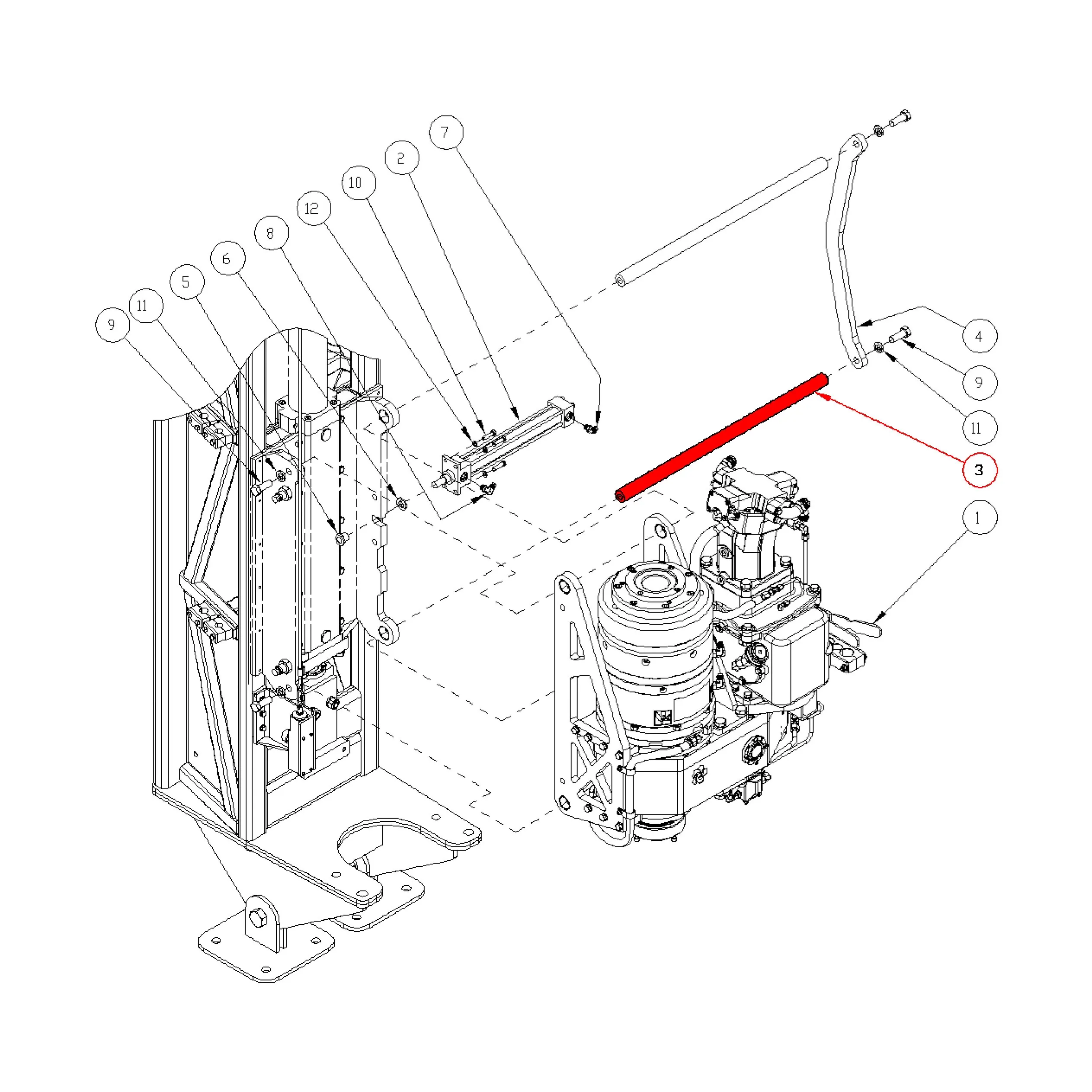 7
2
10
12
8
6
5
11
9
4
9
11
3
1