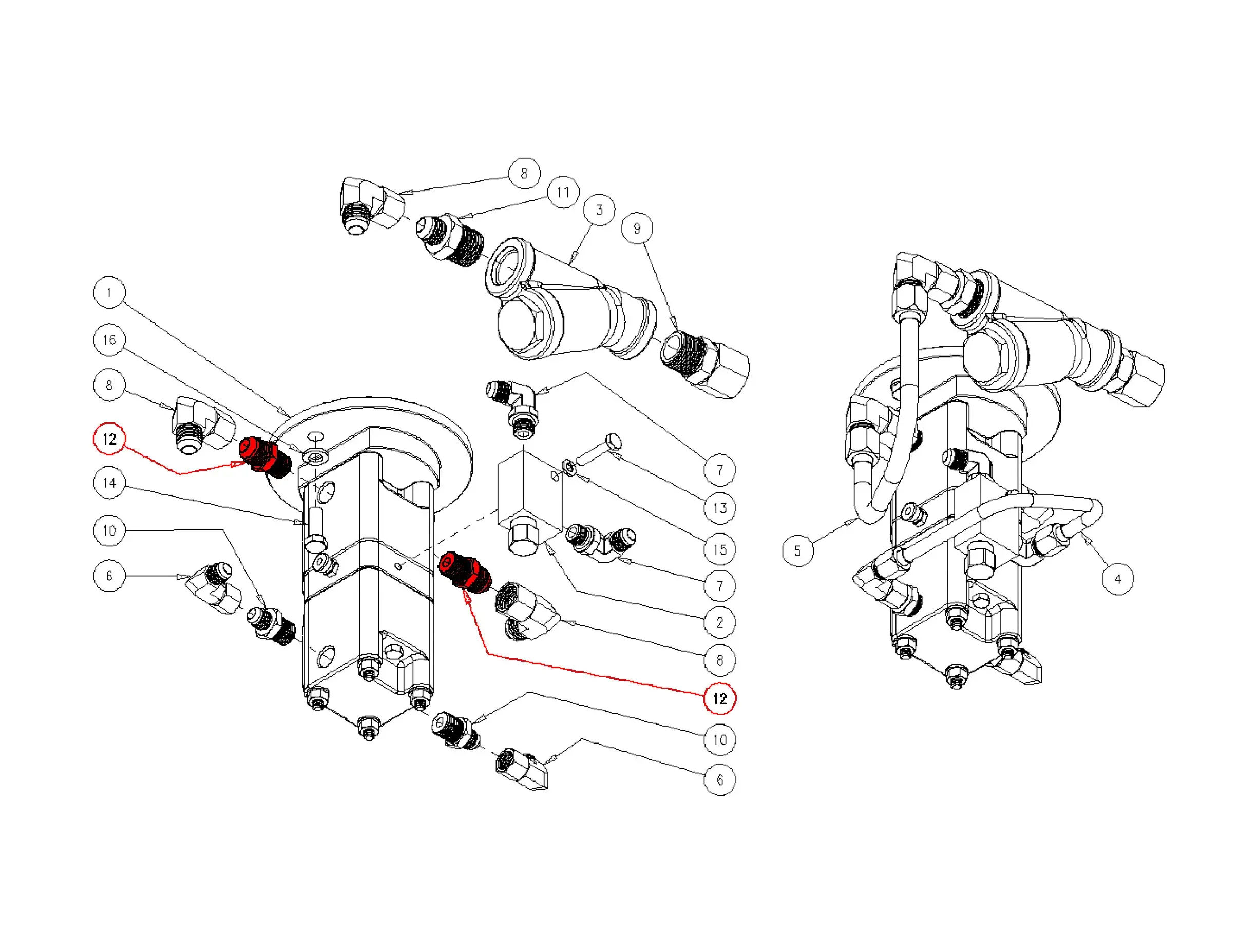 8
11
3
9
1
16
8
12
14
10
6
7
13
15
7
2
8
12
10
6
5
4