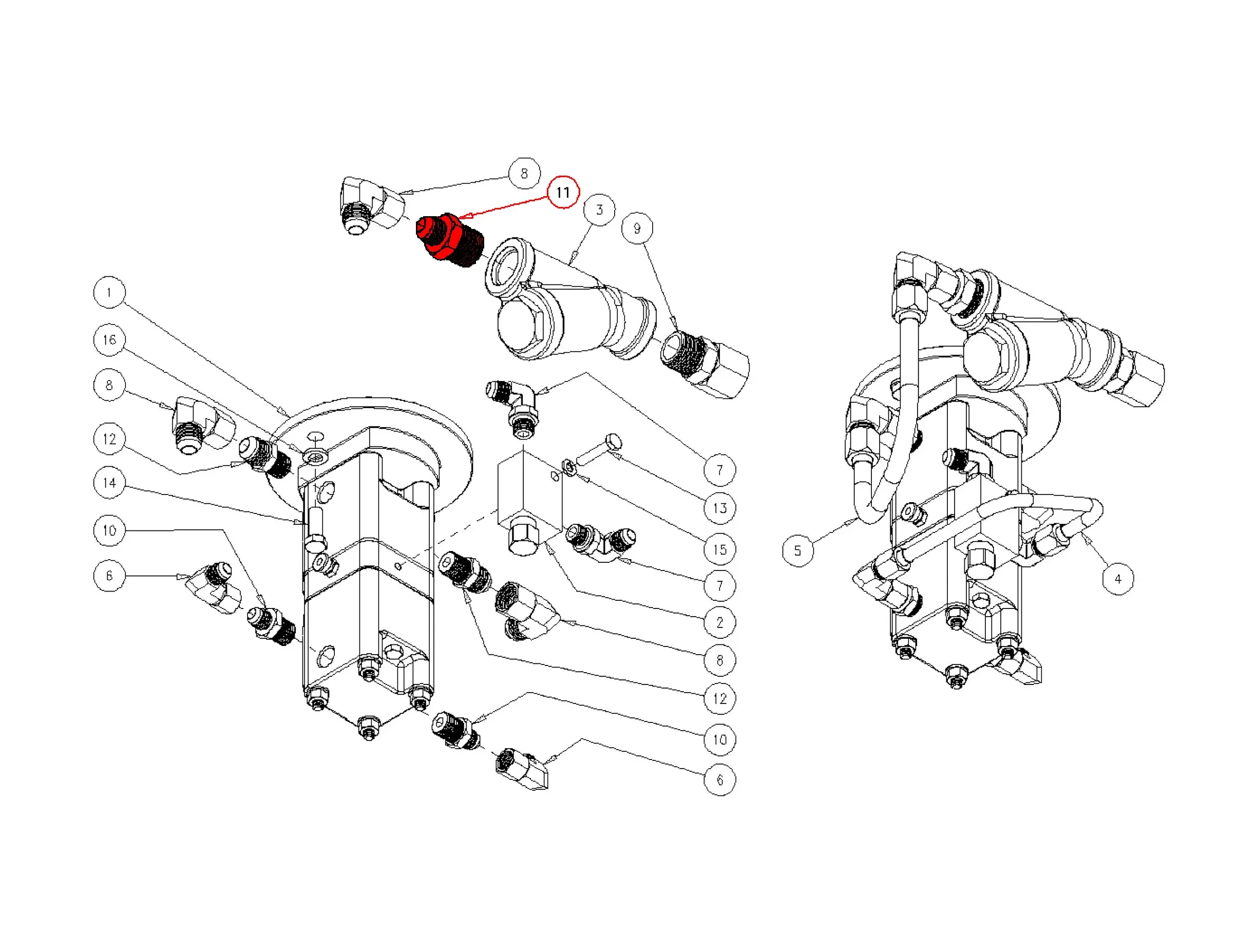 8
11
3
9
1
16
8
12
14
10
6
7
13
15
7
2
8
12
10
6
5
4