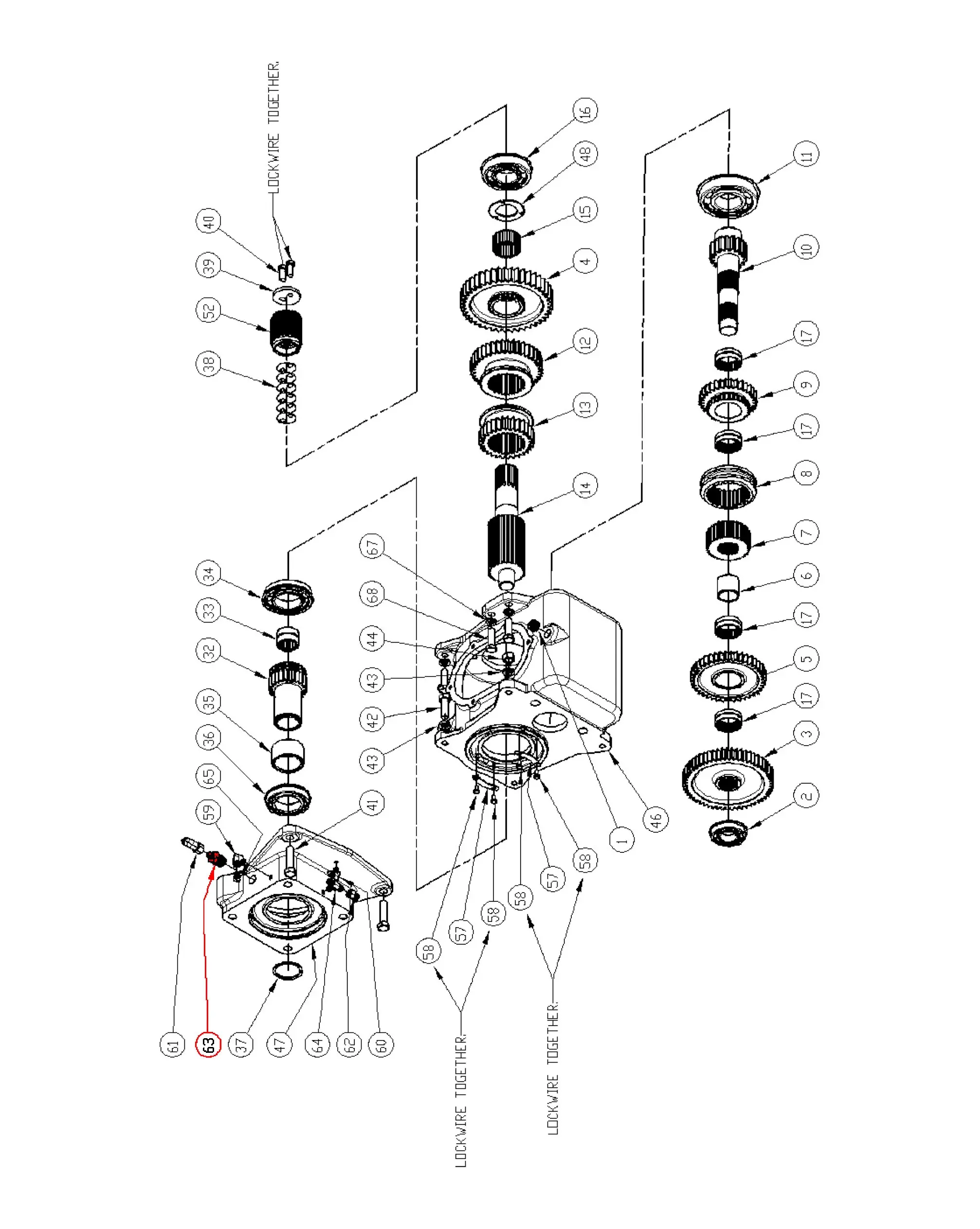 LOCKWIRE TOGETHER.

40
39
52
38

16
48
15
4
12
13
14

11
10
17
9
17
8
7
6
17
5
17
3
2

34
33
32
35
36
65
59
41

67
68
44
43
42
43

1
46
58
57
58
58
57
58

61
63
37
47
64
62
60

LOCKWIRE TOGETHER.

LOCKWIRE TOGETHER.