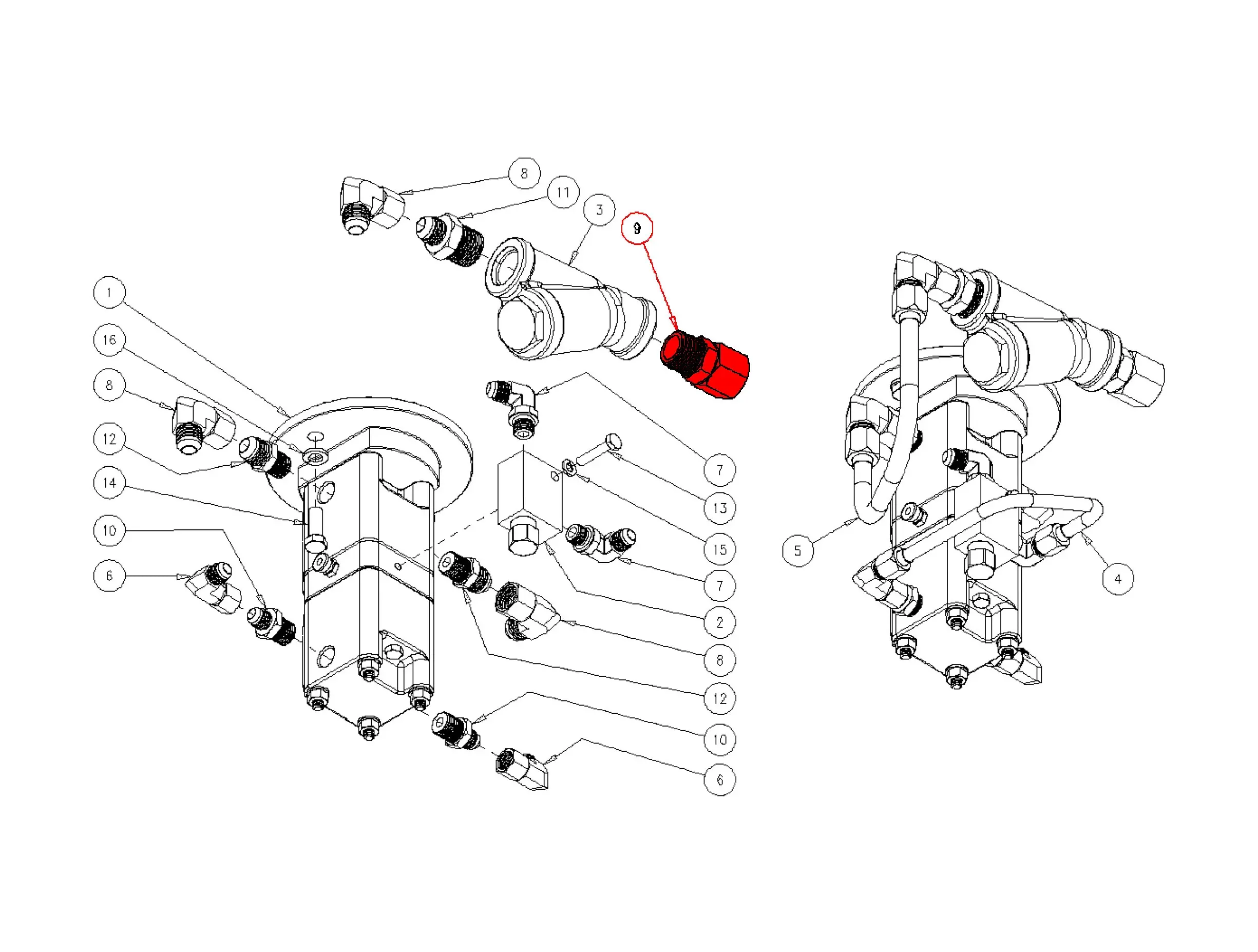 8
11
3
9
1
16
8
12
14
10
6
7
13
15
7
2
8
12
10
6
5
4