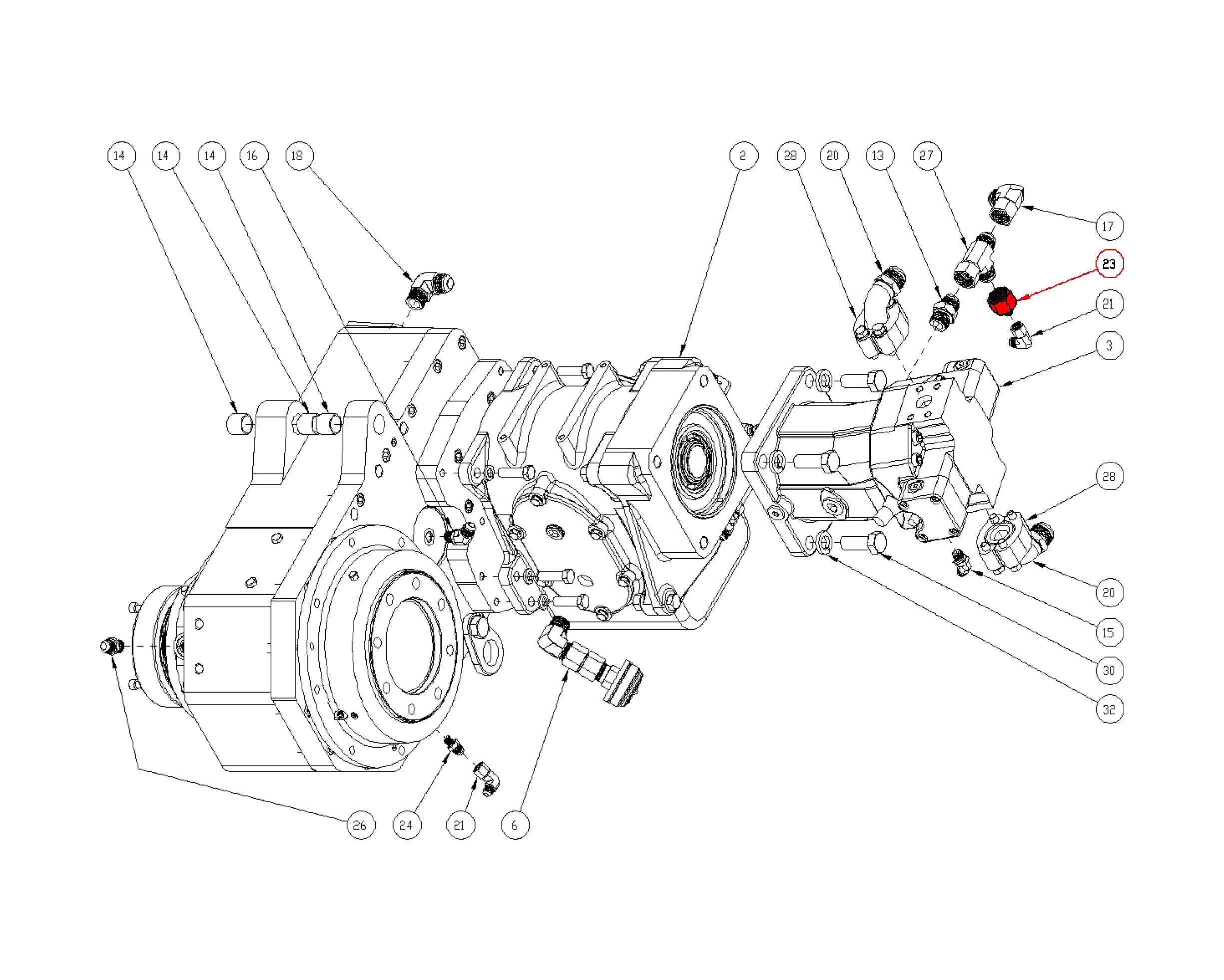 14
14
14
16
18
2
28
20
13
27
17
23
21
3
28
20
15
30
32
26
24
21
6