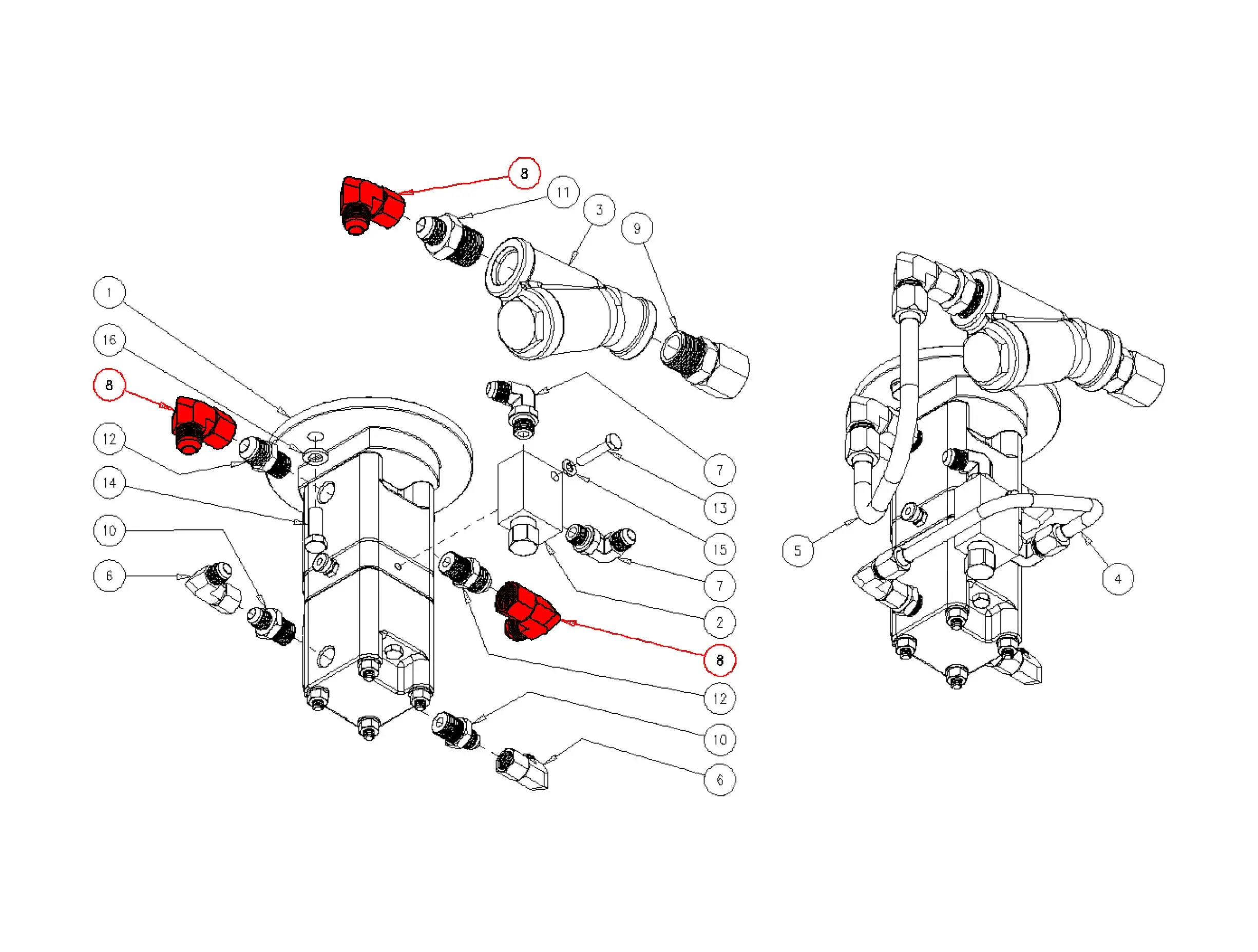 8
11
3
9
1
16
8
12
14
10
6
7
13
15
7
2
8
12
10
6
5
4