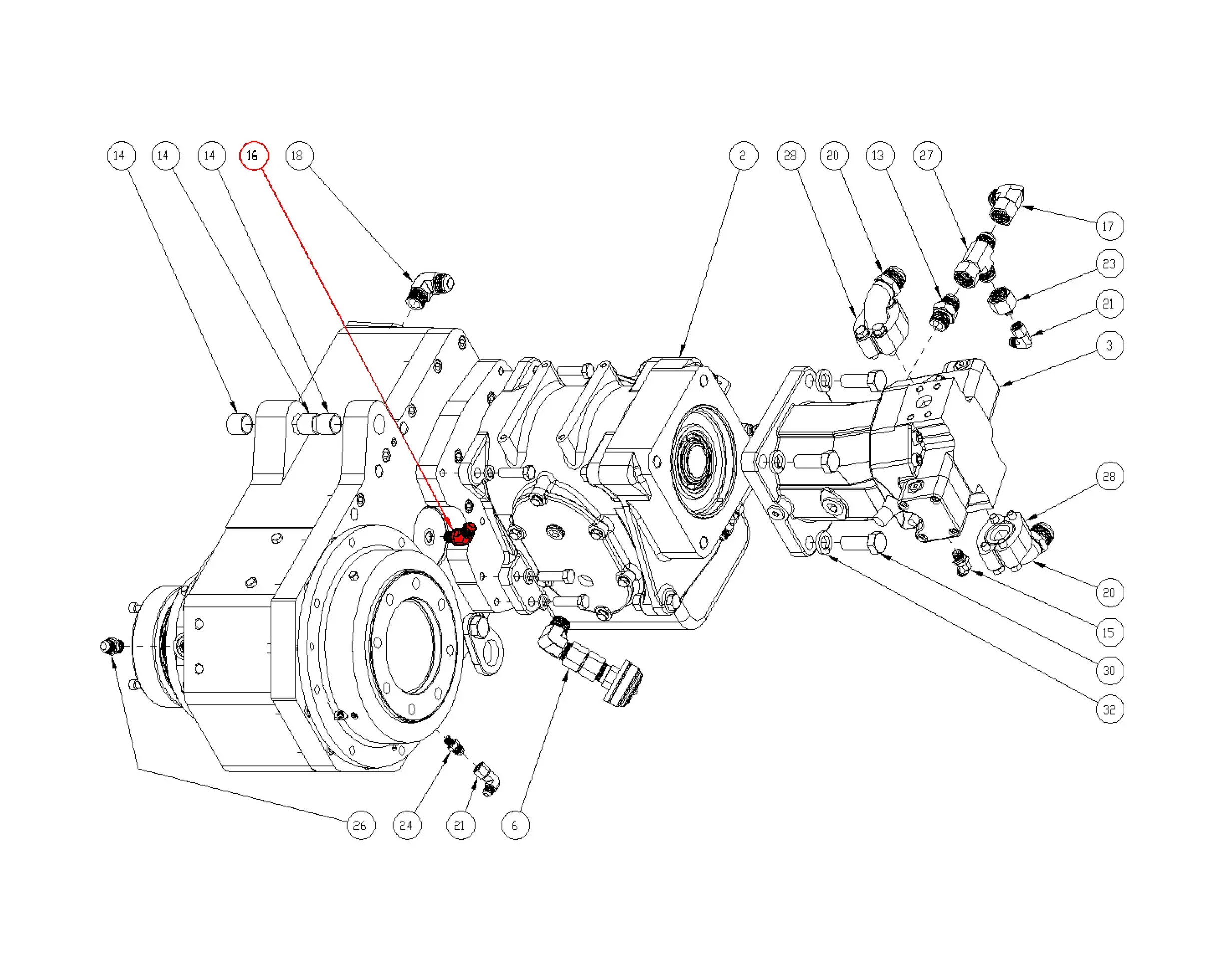 14
14
14
16
18
2
28
20
13
27
17
23
21
3
28
20
15
30
32
26
24
21
6