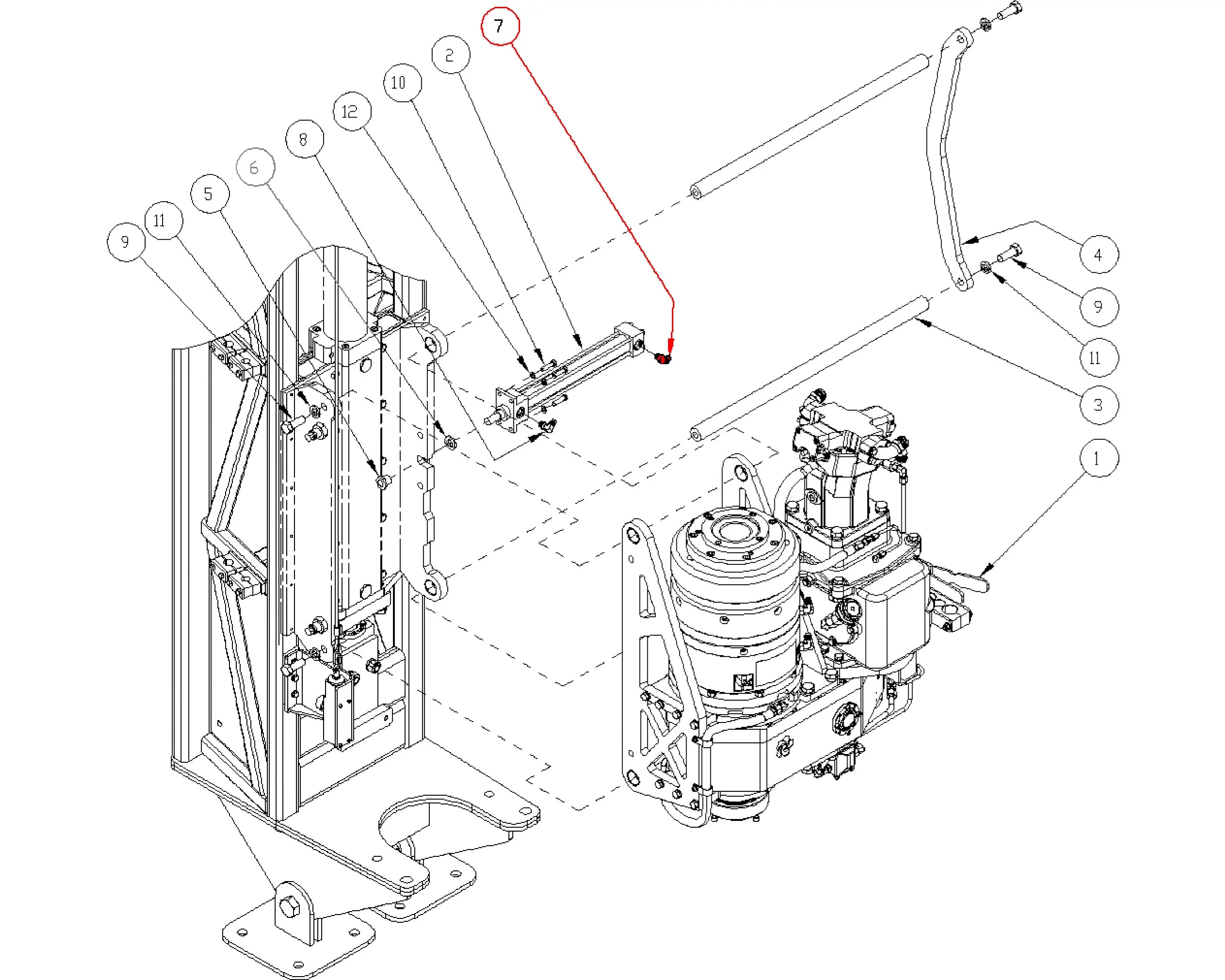 7
2
10
12
8
6
5
11
9
4
9
11
3
1