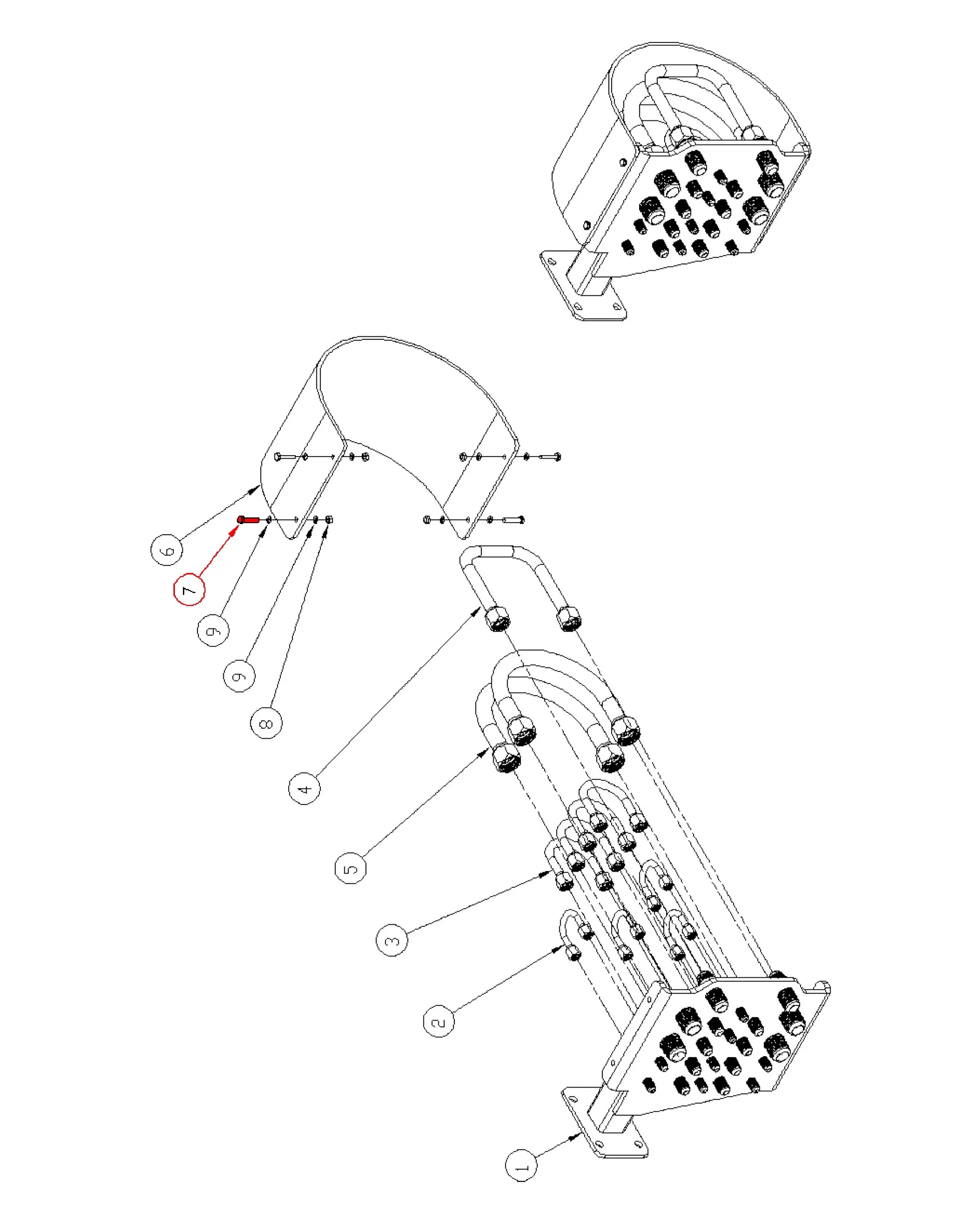 6
7
9
9
8
4
5
3
2
1