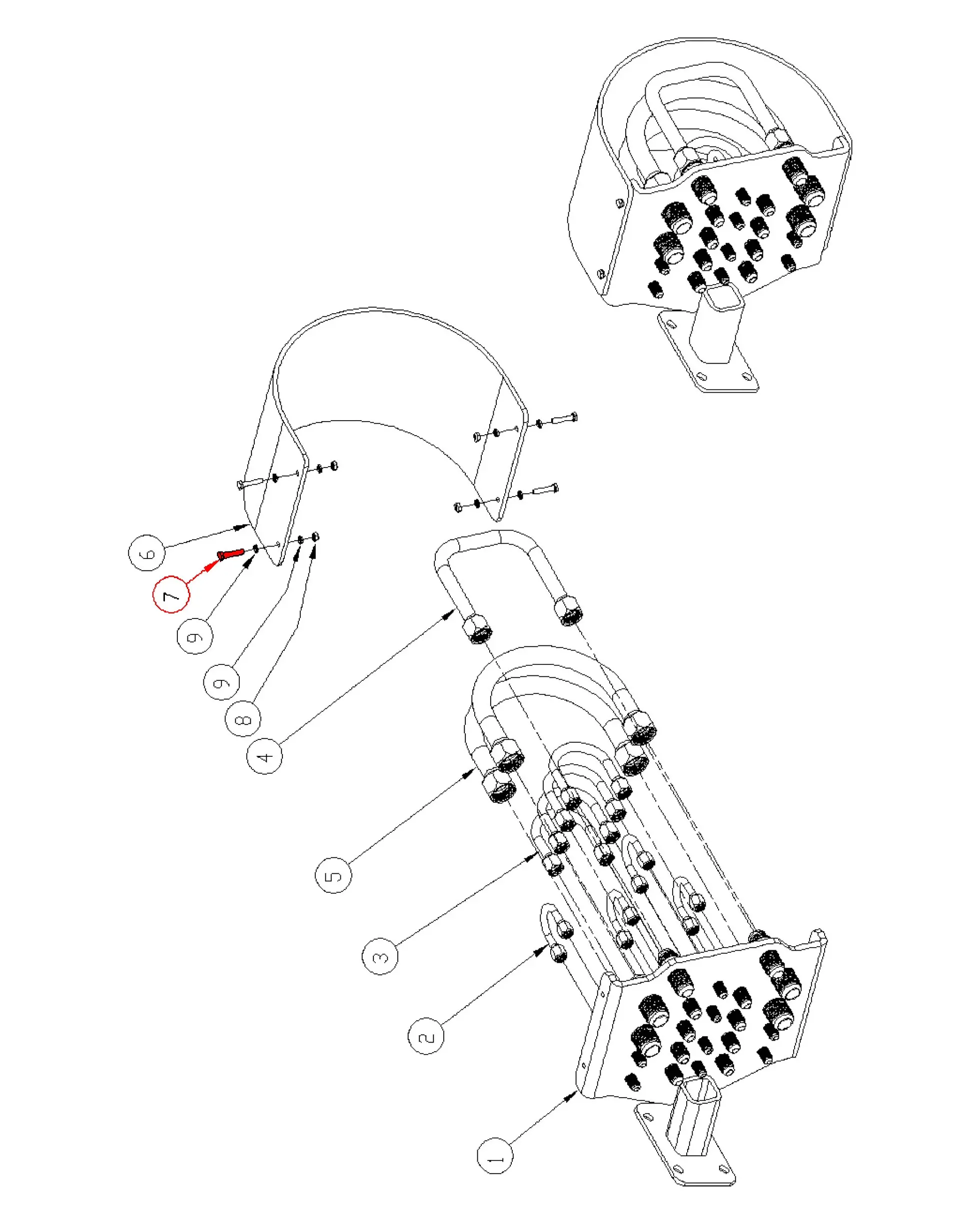 6
7
9
9
8
4
5
3
2
1