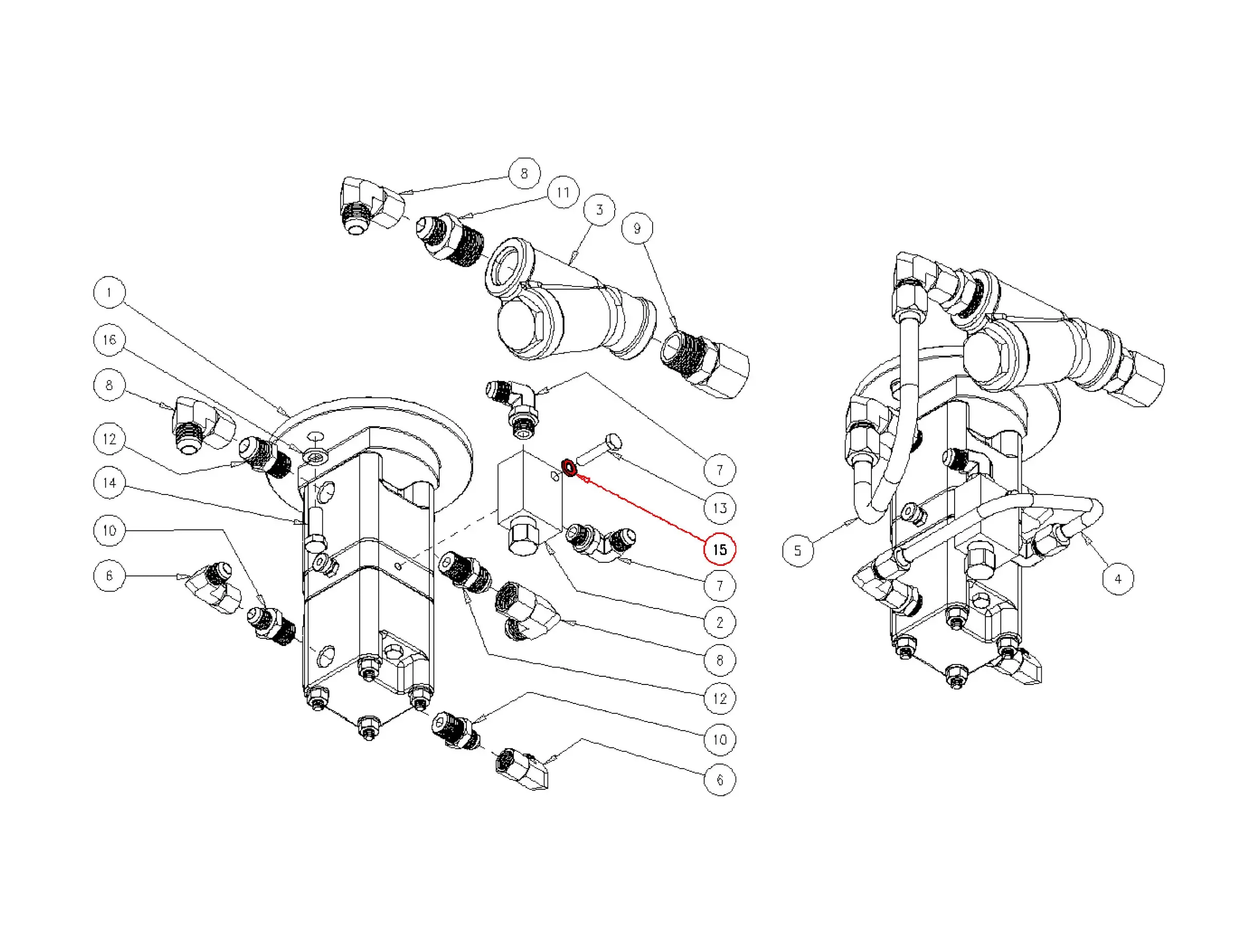 8
11
3
9
1
16
8
12
14
10
6
7
13
15
7
2
8
12
10
6
5
4