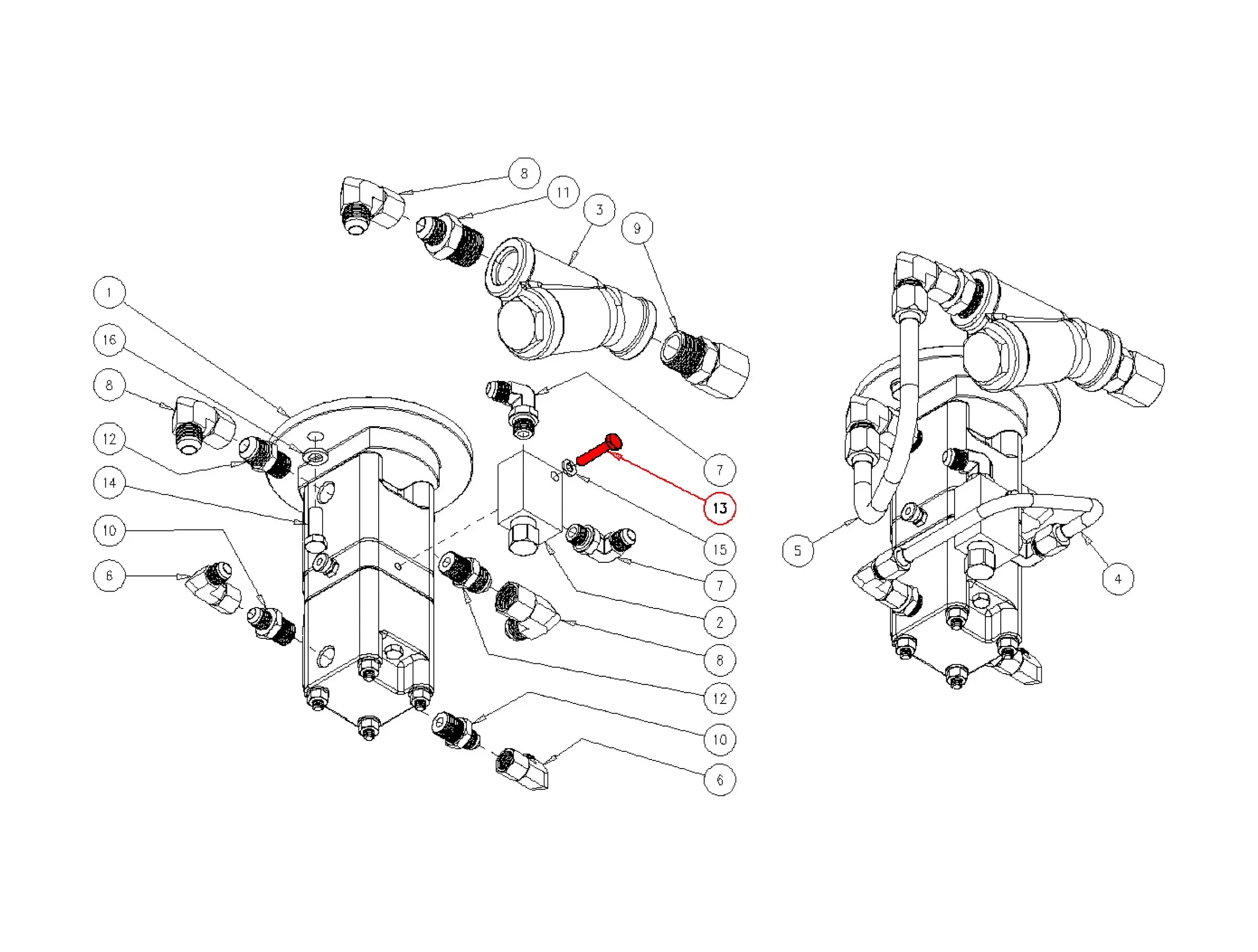 8
11
3
9
1
16
8
12
14
10
6
7
13
15
7
2
8
12
10
6
5
4