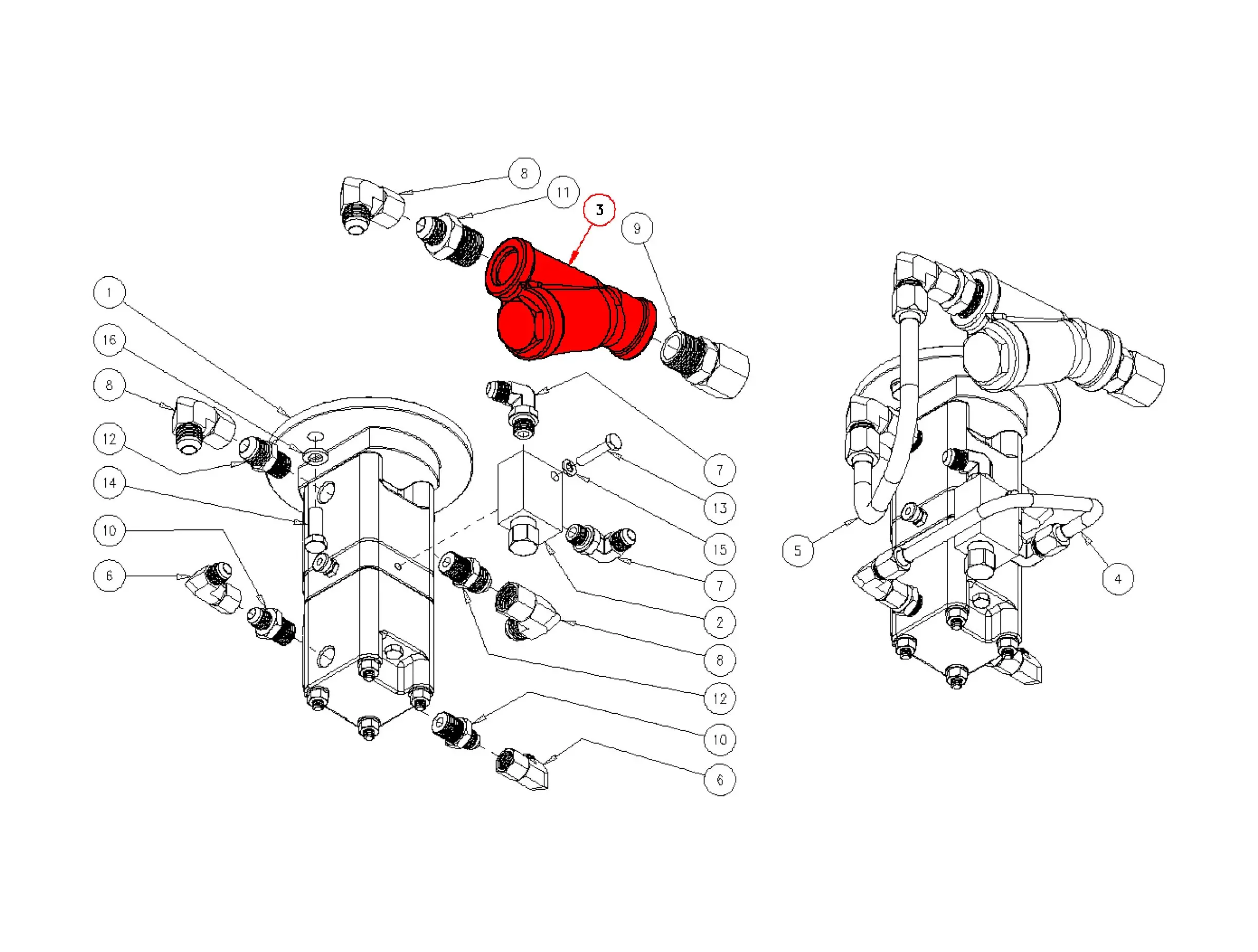 8
11
3
9
1
16
8
12
14
10
6
7
13
15
7
2
8
12
10
6
5
4