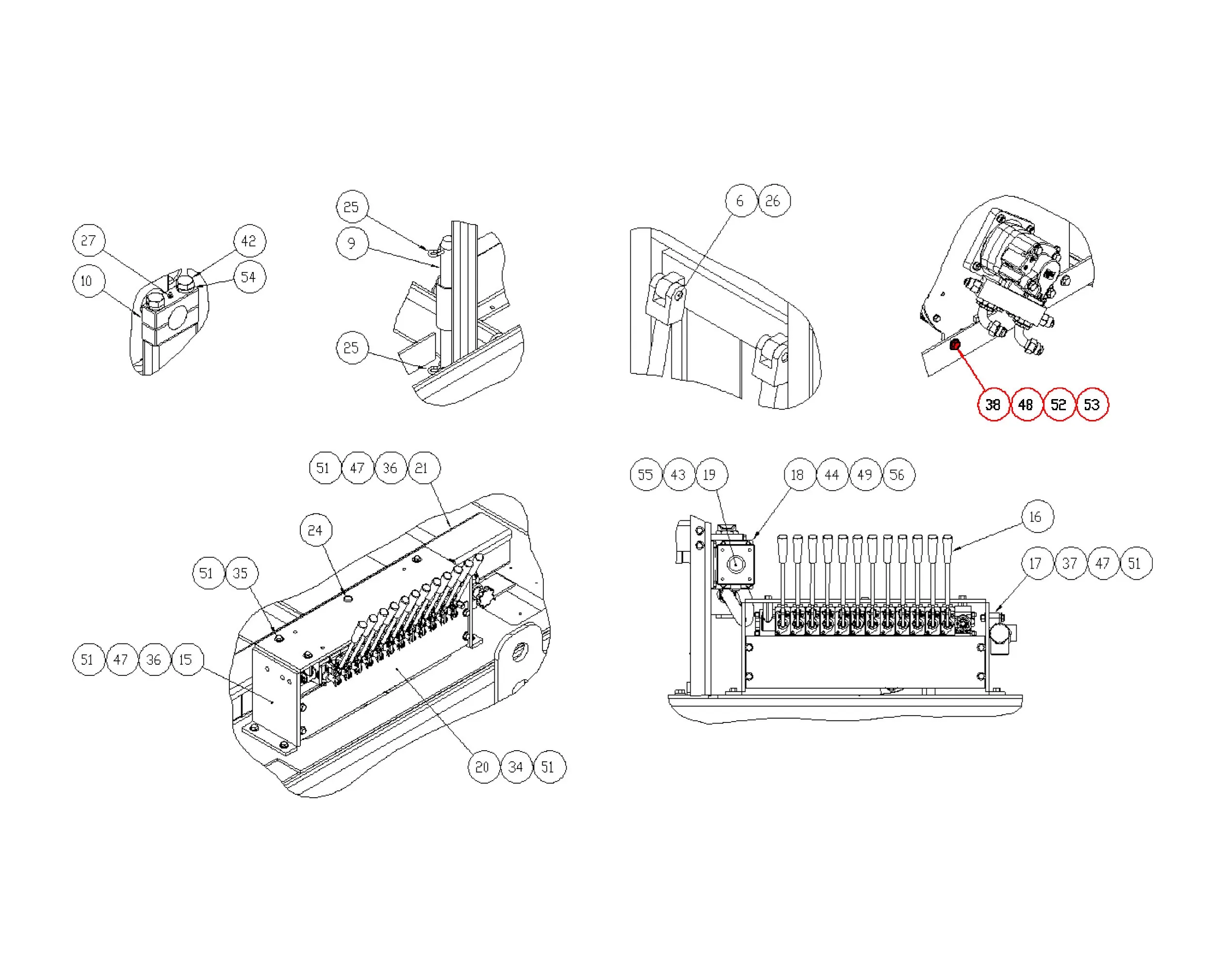 27
42
10
54
25
9
25
6
26
38
48
52
53
51
47
36
21
24
51
35
51
47
36
15
20
34
51
55
43
19
18
44
49
56
16
17
37
47
51