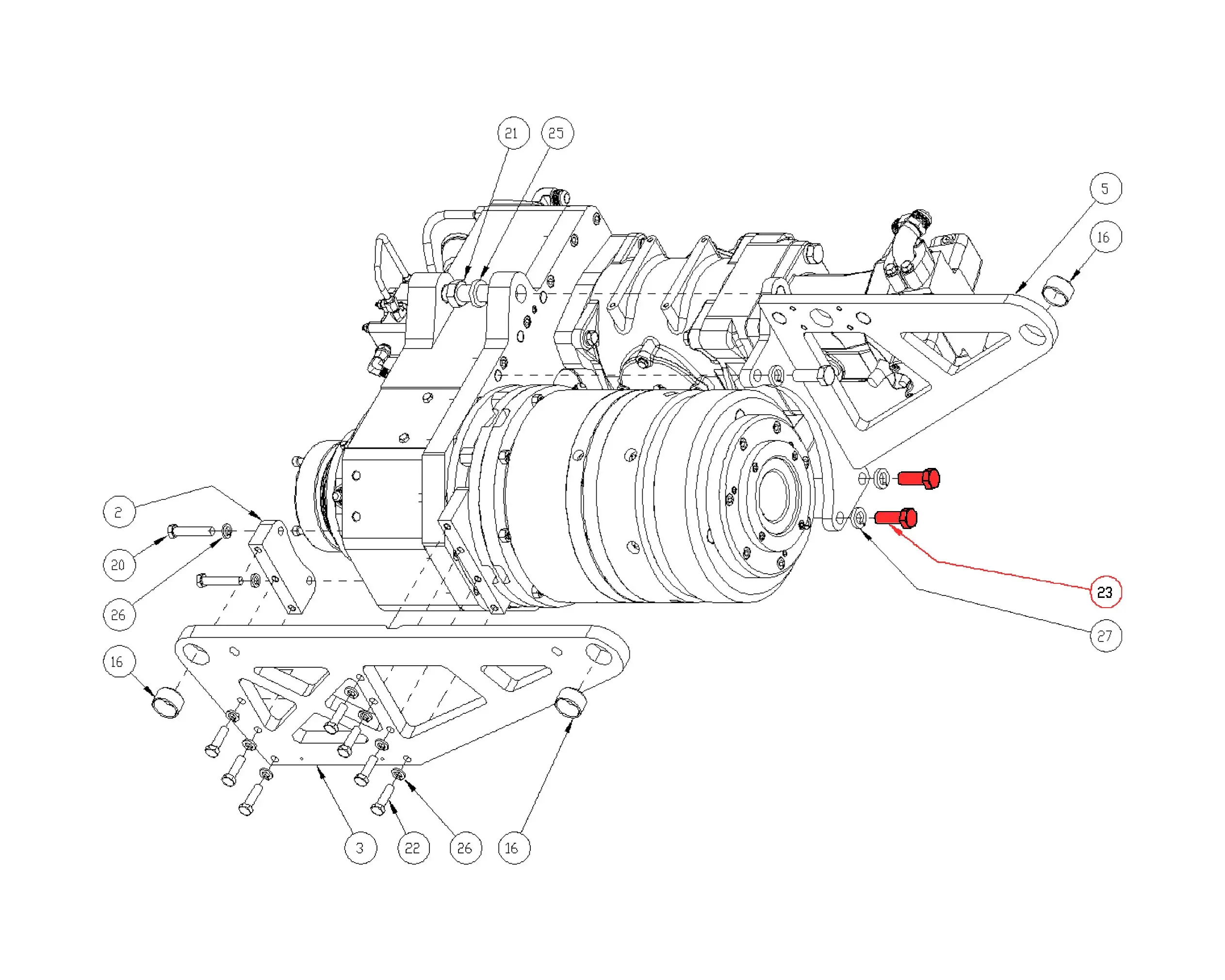 21
25
5
16
2
20
26
16
23
27
3
22
26
16