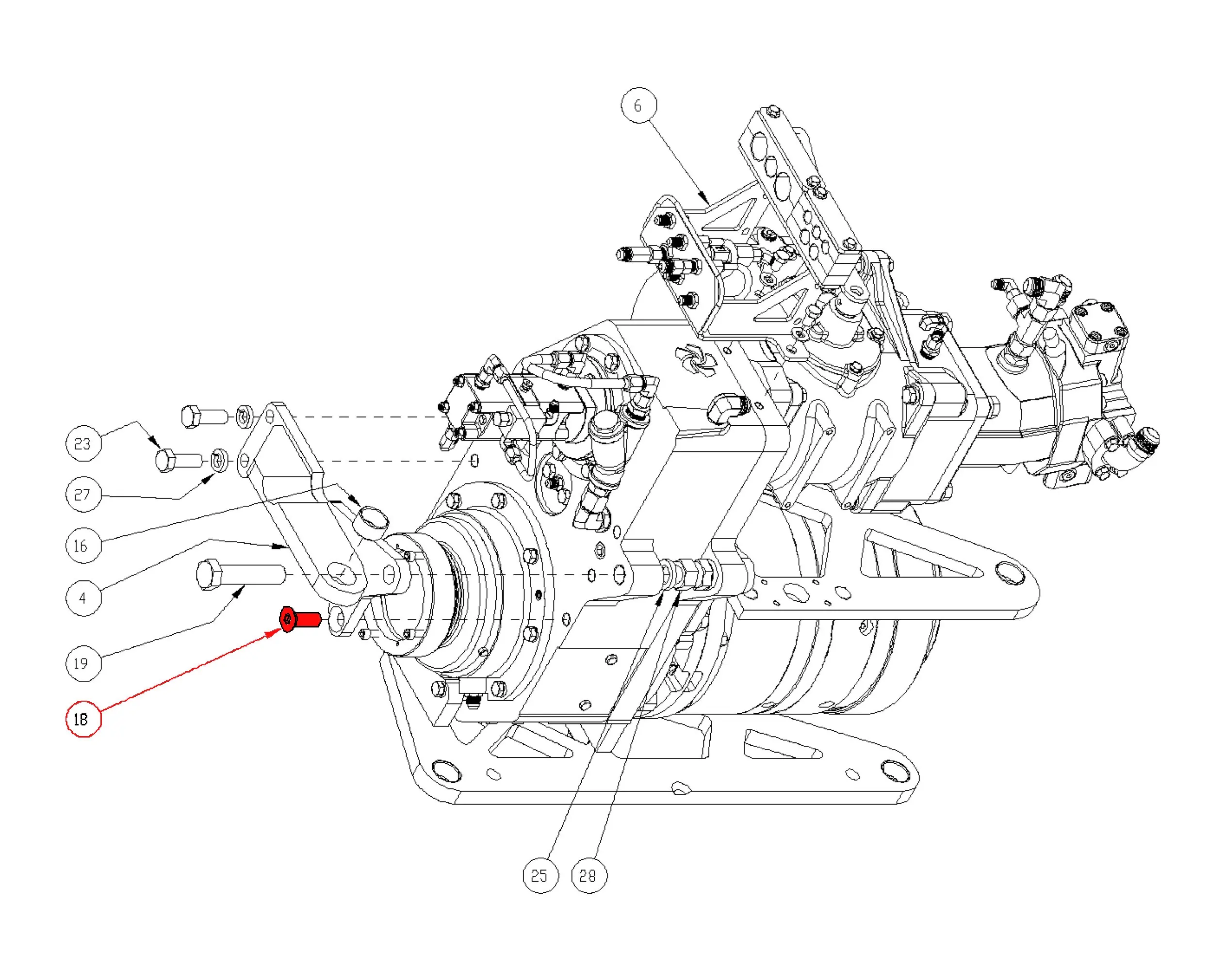 6
23
27
16
4
19
18
25
28