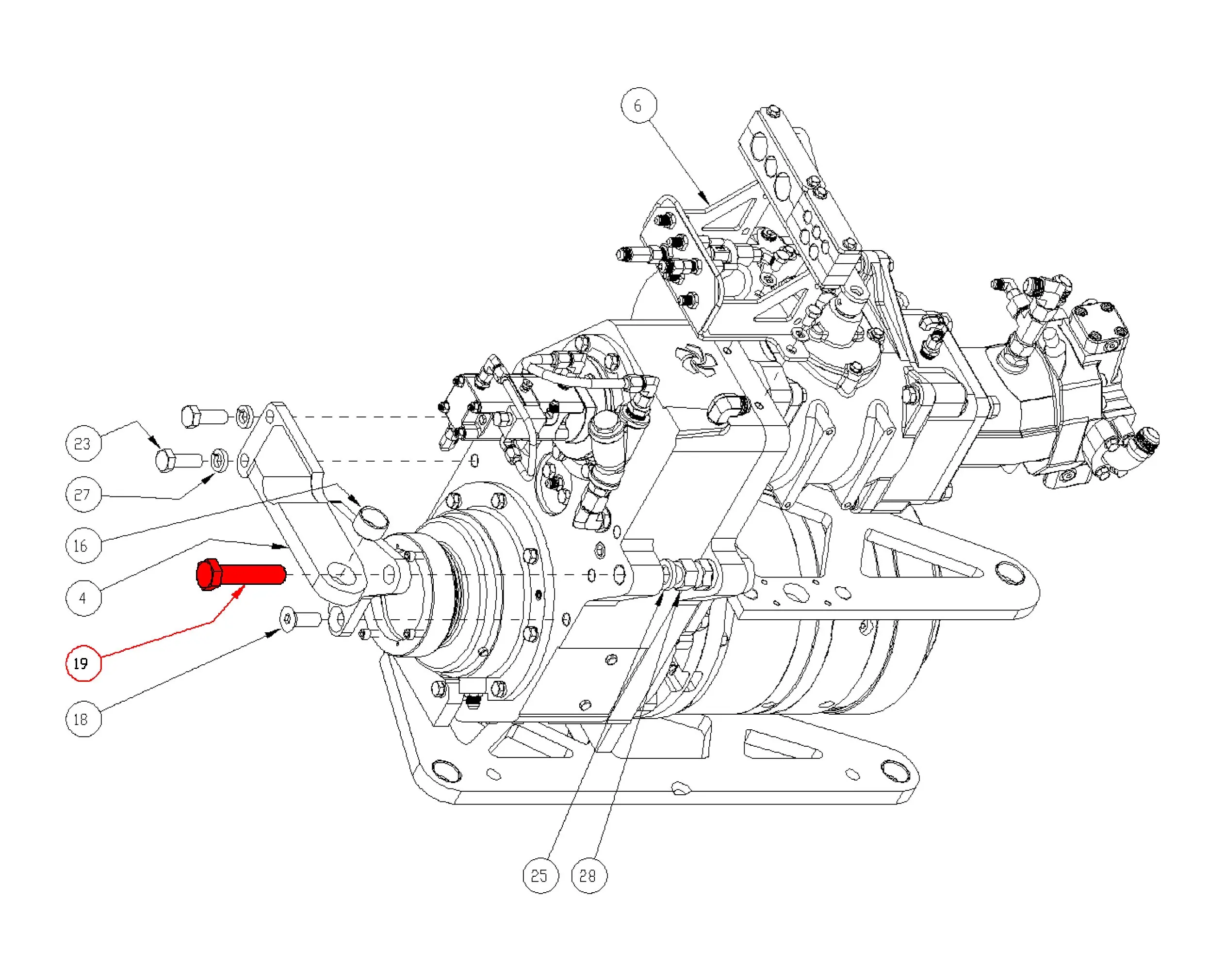 6

23

27

16

4

19

18

25

28