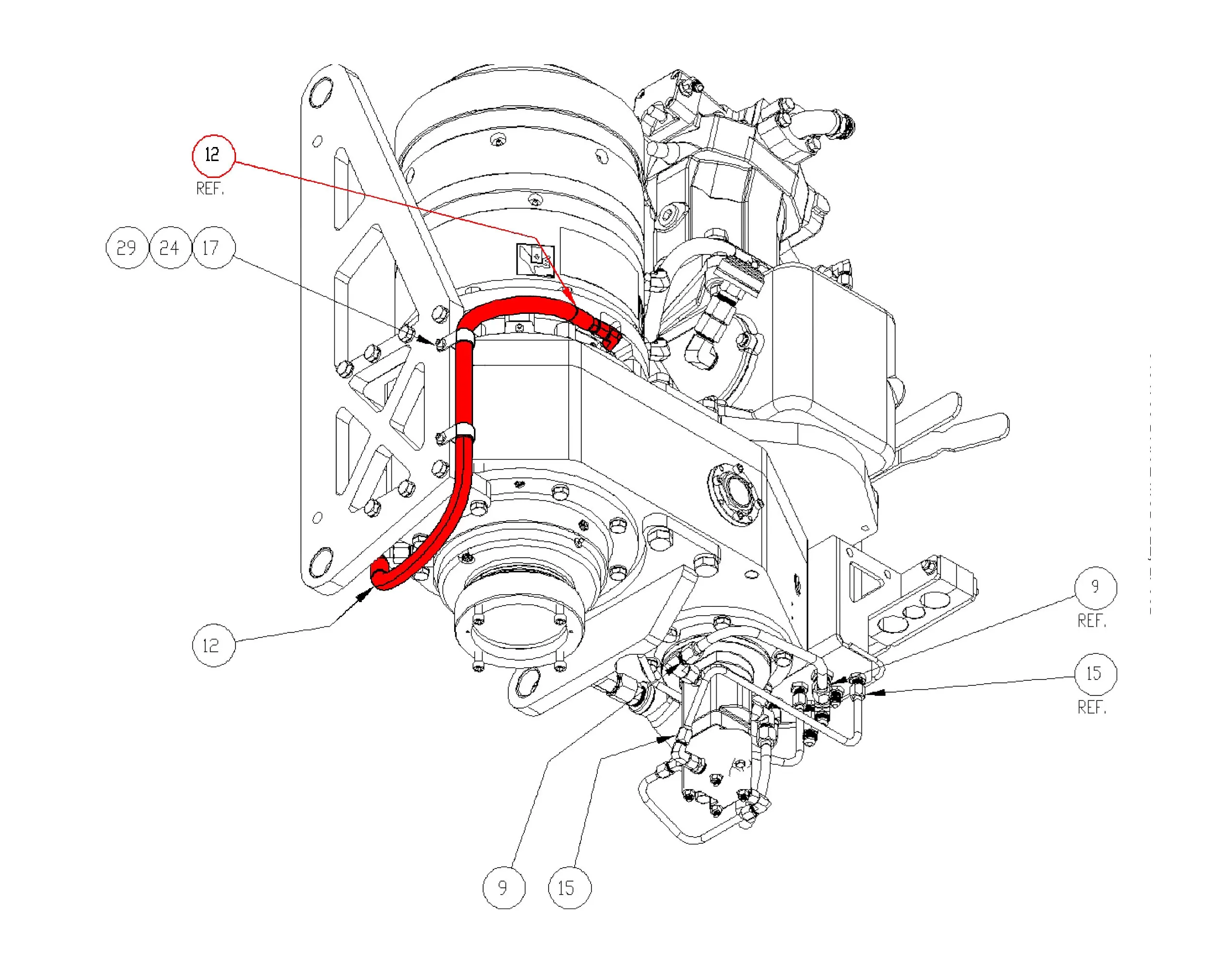 12
REF.

29 24 17

12

9
REF.

15
REF.

9 15