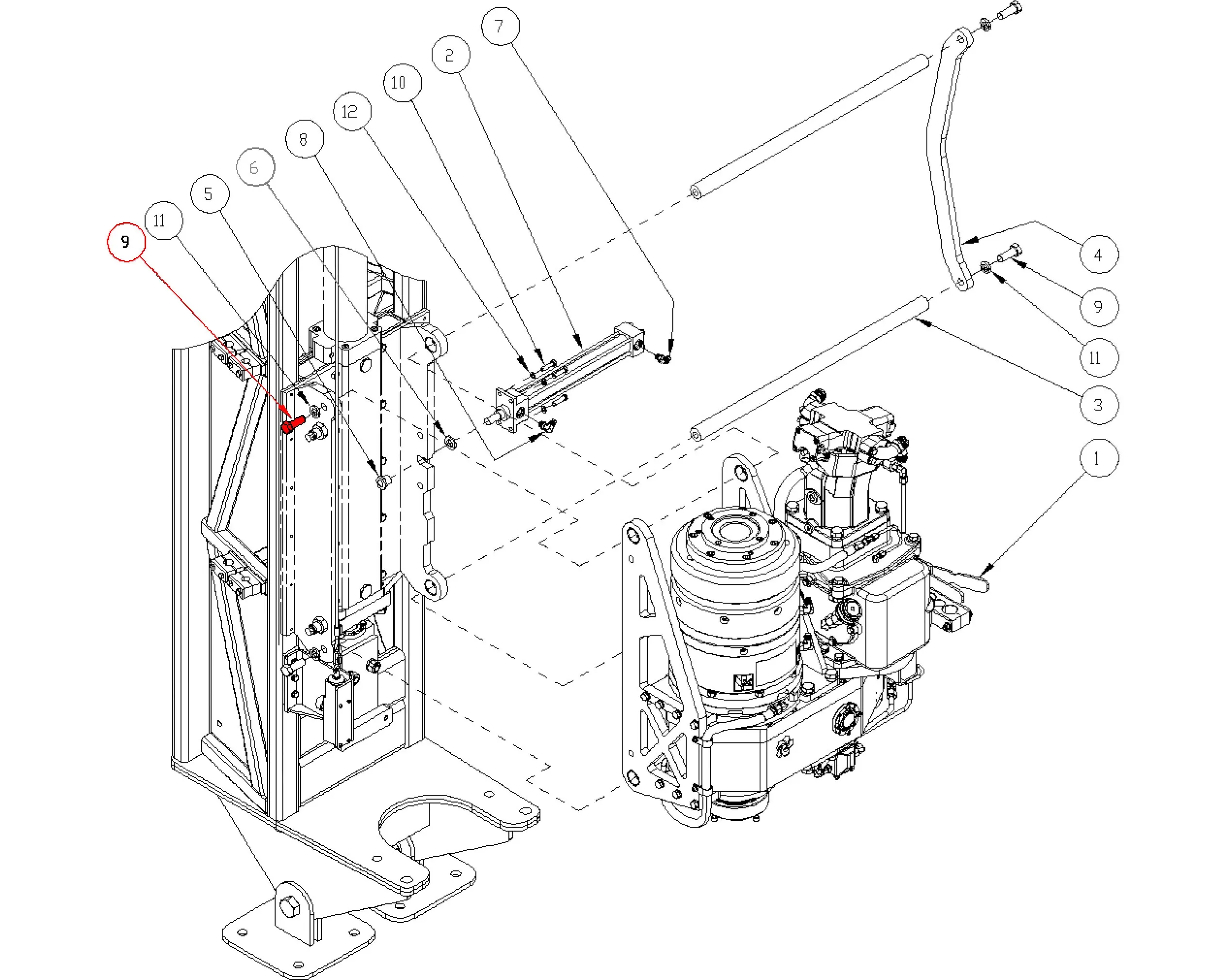 7
2
10
12
8
6
5
11
9
4
9
11
3
1