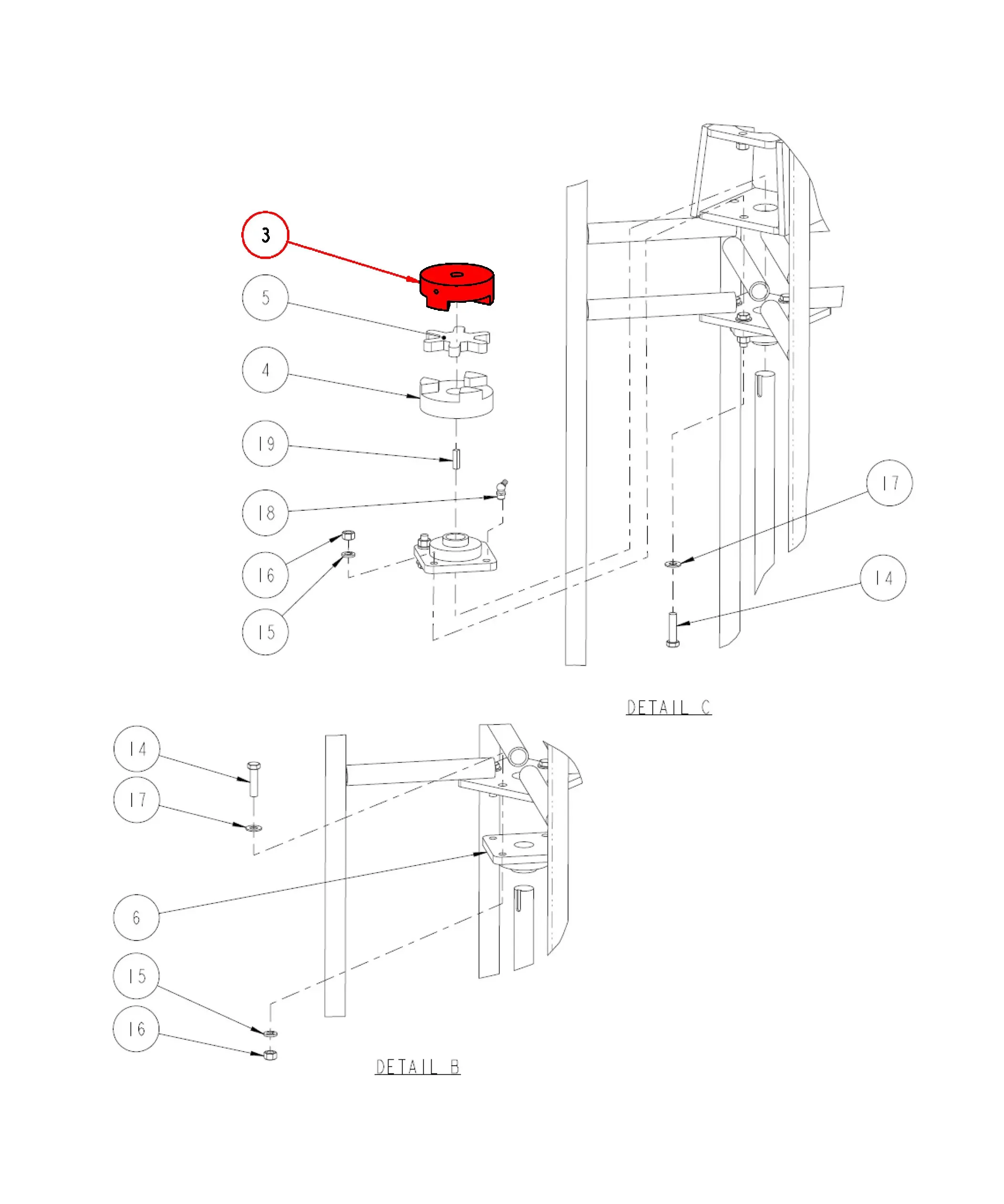 3
5
4
19
18
16
15
17
14
DETAIL C
14
17
6
15
16
DETAIL B