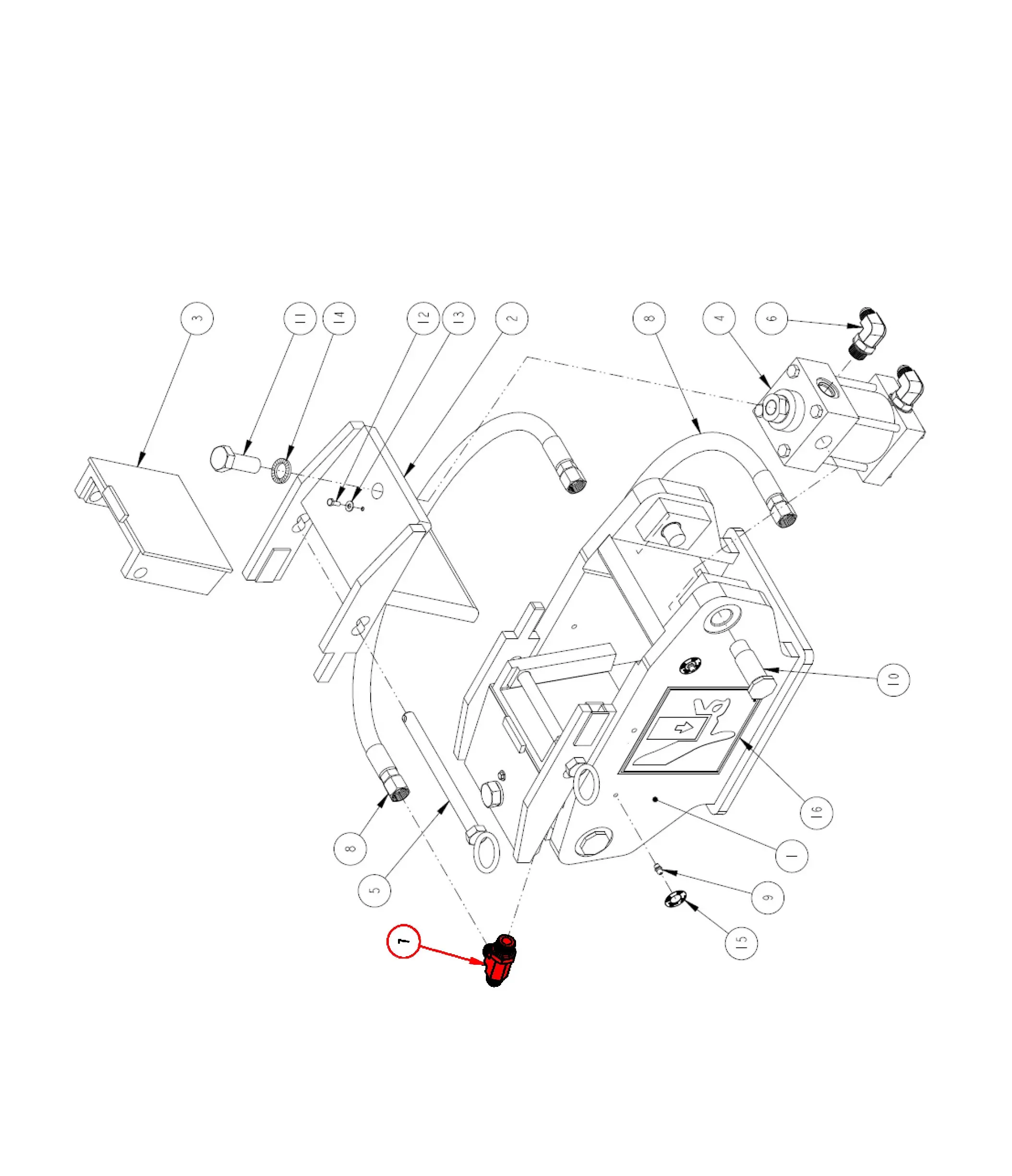 3
11
14
12
13
2
8
4
6
10
16
1
9
15
8
5
7