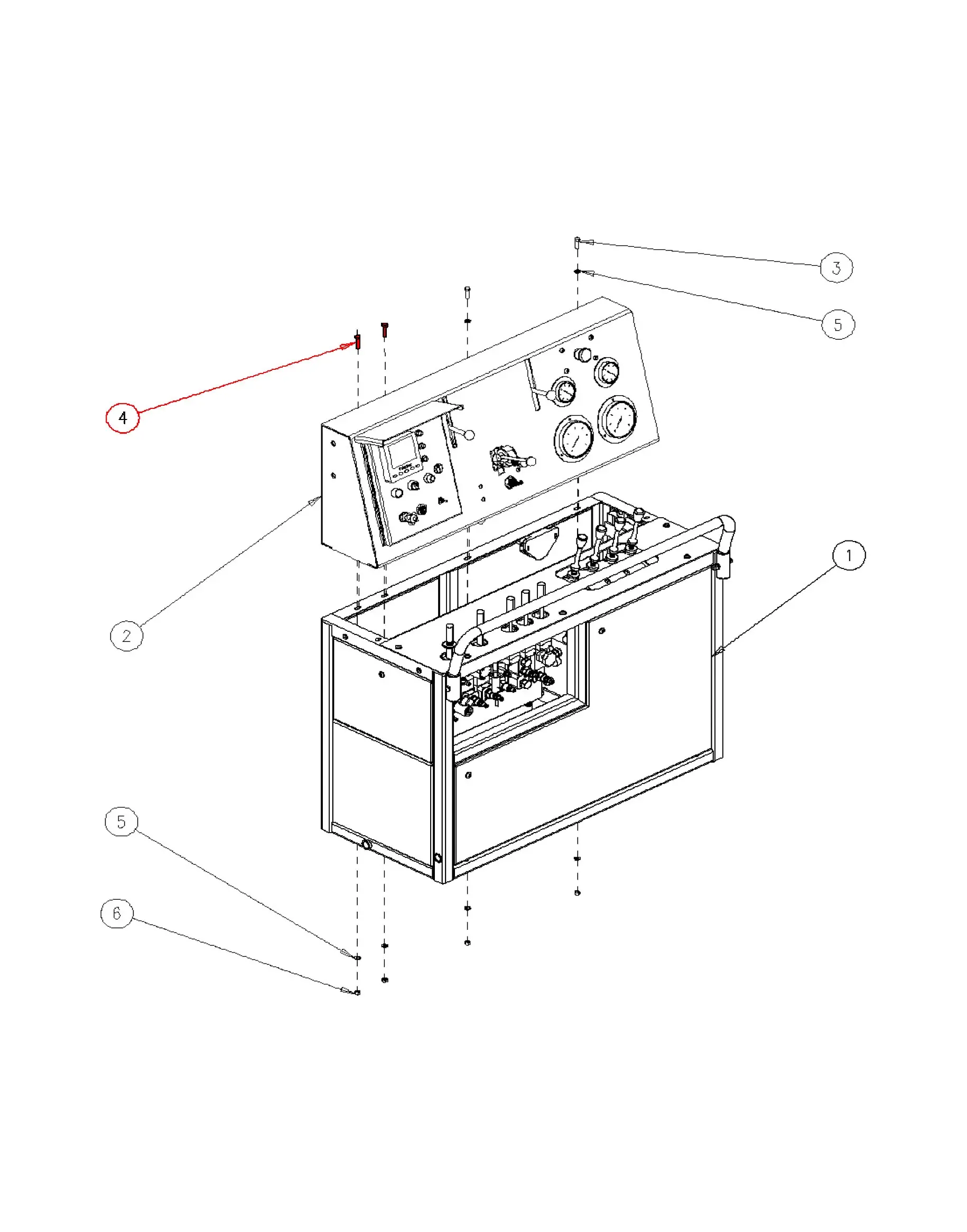 3

5

4

1

2

5

6