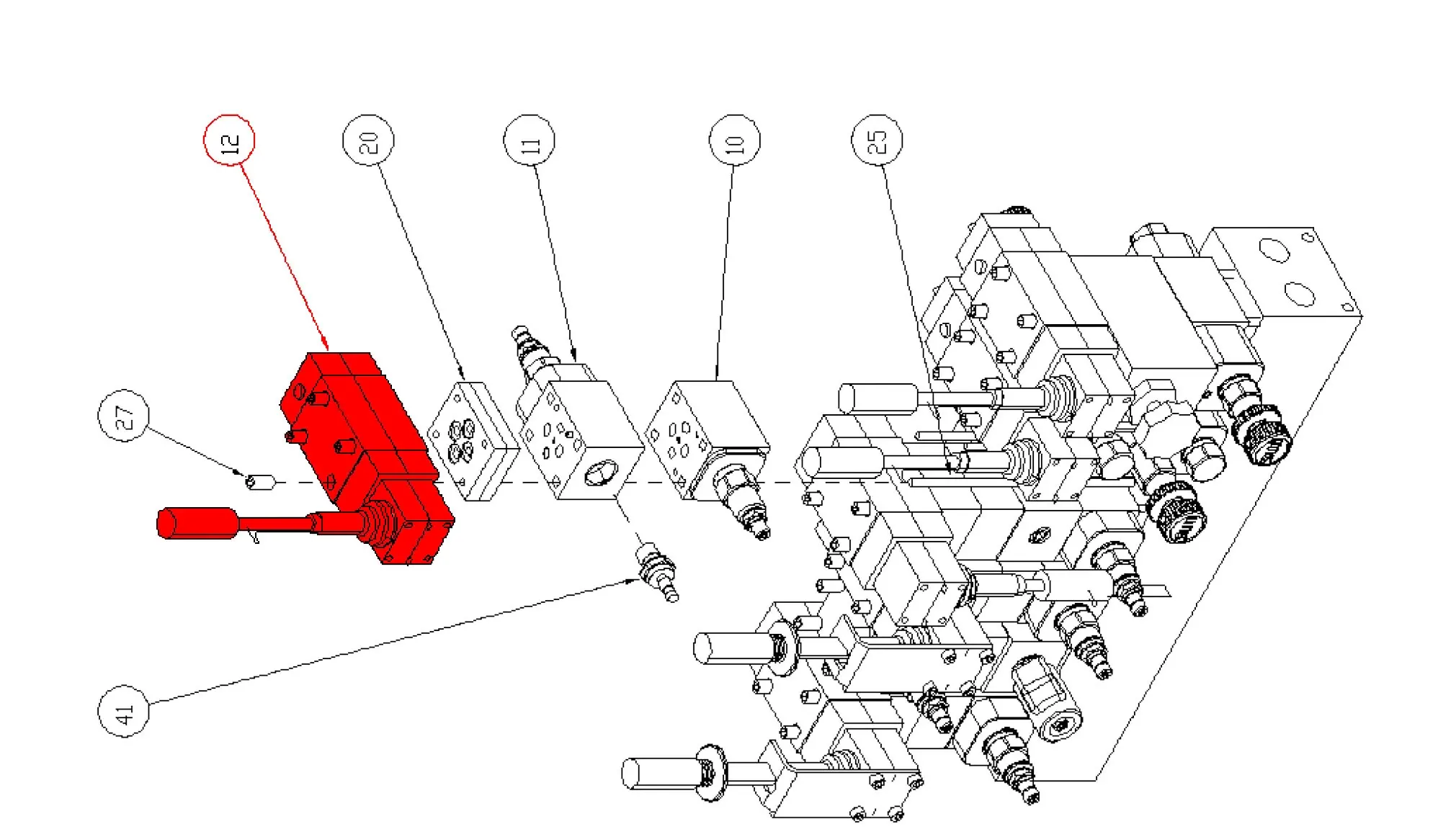 12
20
11
10
25
27
41