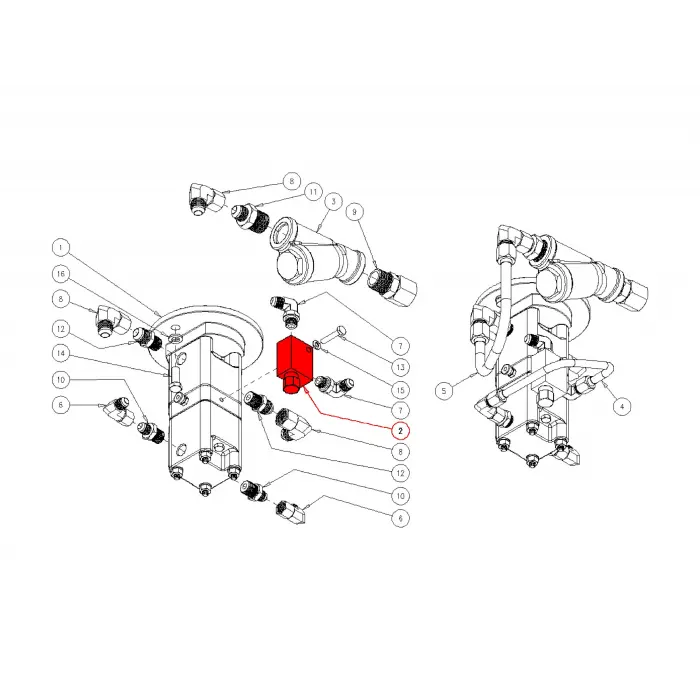 8
11
3
9
1
16
8
12
14
10
6
7
13
15
7
2
8
12
10
6
5
4