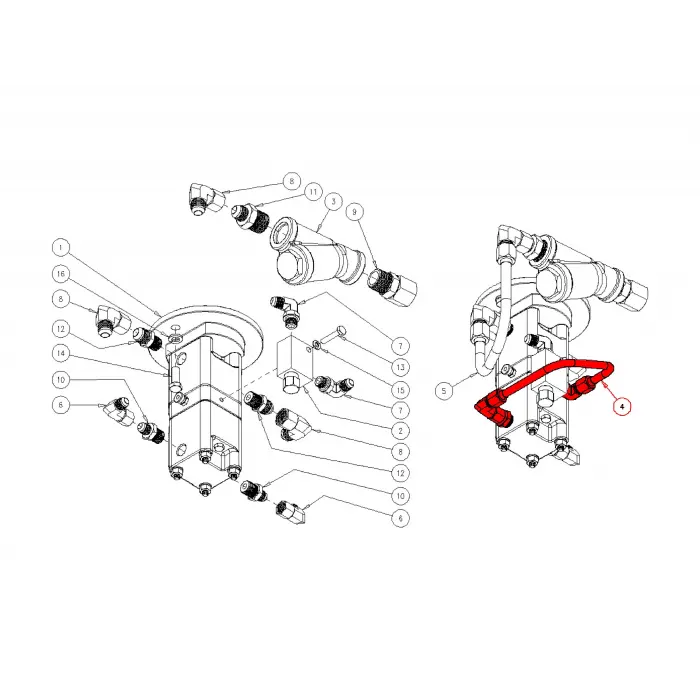 8
11
3
9
1
16
8
12
14
10
6
7
13
15
7
2
8
12
10
6
5
4