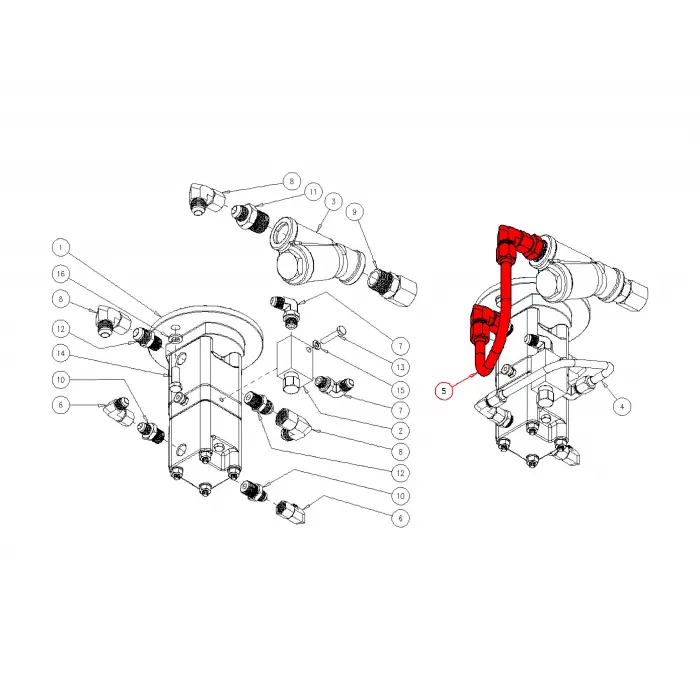 8
11
3
9
1
16
8
12
14
10
6
7
13
15
7
2
8
12
10
6
5
4