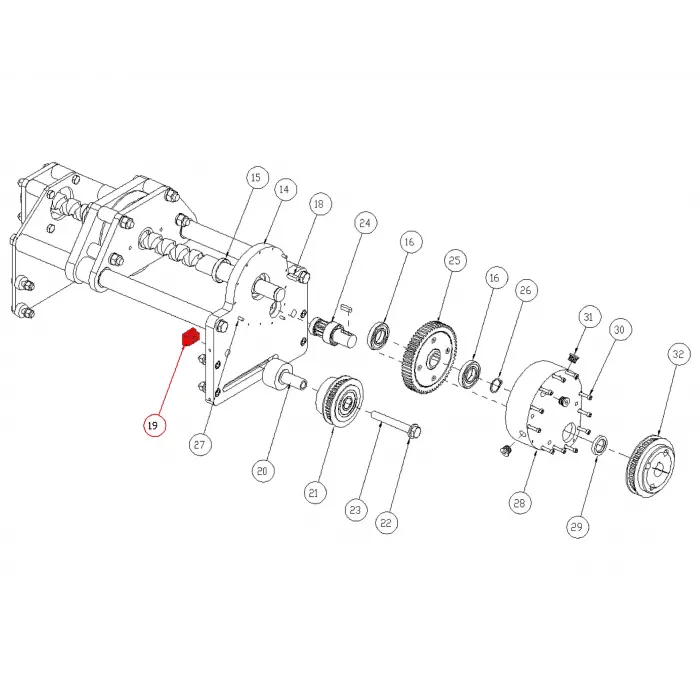 15
14
18
24
16
25
16
26
31
30
32
19
27
20
21
23
22
28
29