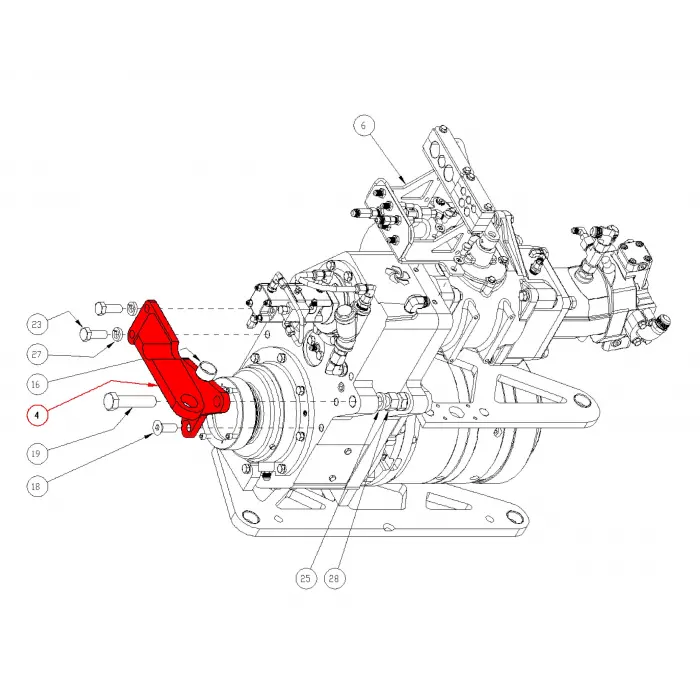 6

23

27

16

4

19

18

25

28