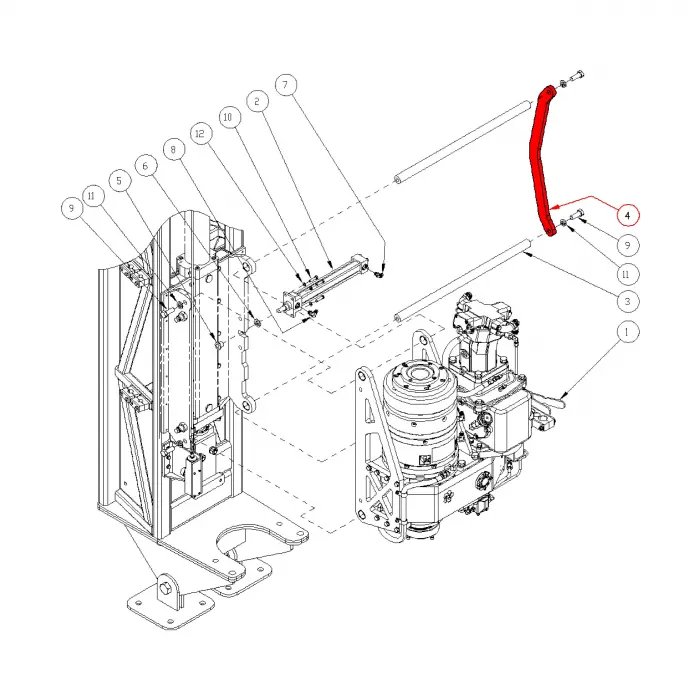 7
2
10
12
8
6
5
11
9
4
9
11
3
1